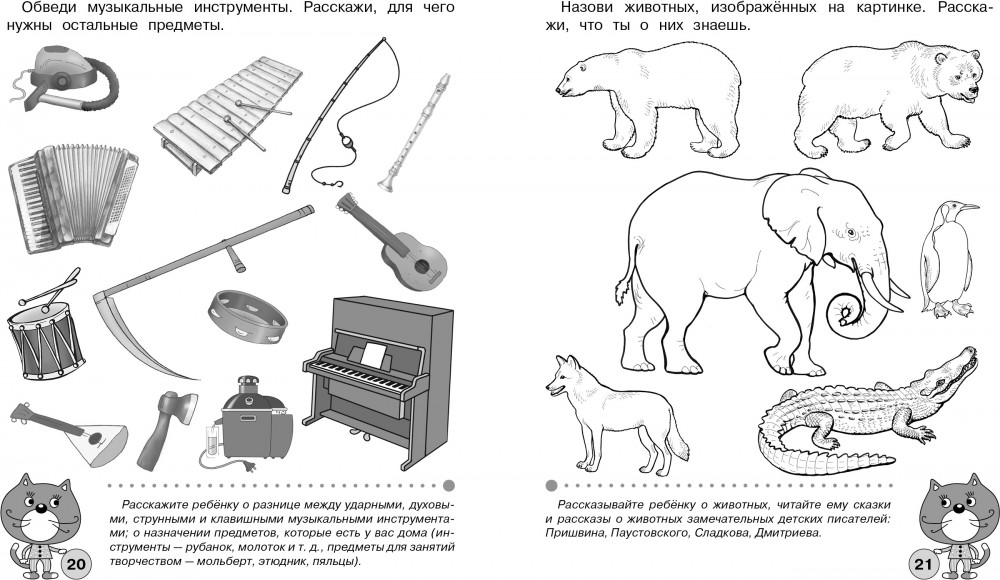 Обведи музыкальные инструменты. Расскажи, для чего нужны остальные предметы.

Расскажите ребёнку о разнице между ударными, духовыми, струнными и клавишными музыкальными инструментами; о назначении предметов, которые есть у вас дома (инструменты — рубанок, молоток и т. д., предметы для занятий творчеством — мольберт, этюдник, пяльцы).

20

Назови животных, изображённых на картинке. Расскажи, что ты о них знаешь.

Рассказывайте ребёнку о животных, читайте ему сказки и рассказы о животных замечательных детских писателей: Пришвина, Паустовского, Сладкова, Дмитриева.

21