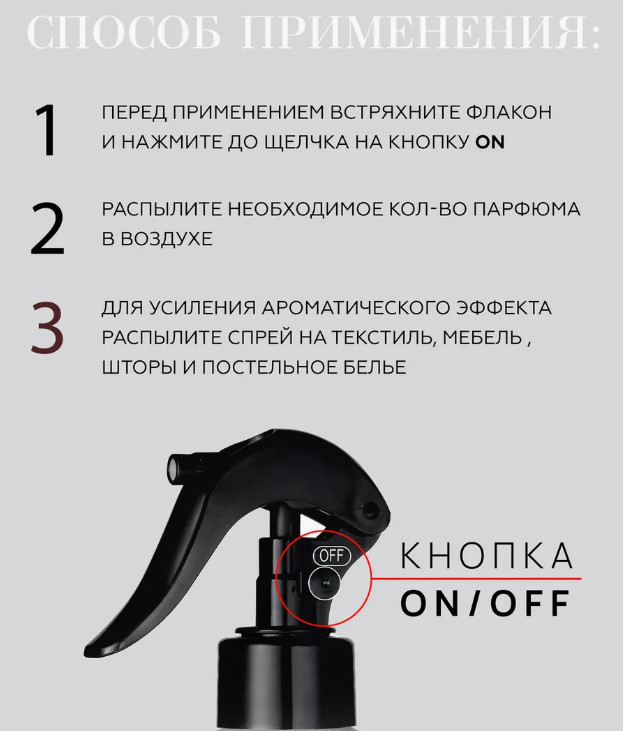 СПОСОБ ПРИМЕНЕНИЯ:

1
ПЕРЕД ПРИМЕНЕНИЕМ ВСТРЯХНИТЕ ФЛАКОН И НАЖМИТЕ ДО ЩЕЛЧКА НА КНОПКУ ON

2
РАСПЫЛИТЕ НЕОБХОДИМОЕ КОЛ-ВО ПАРФЮМА В ВОЗДУХЕ

3
ДЛЯ УСИЛЕНИЯ АРОМАТИЧЕСКОГО ЭФФЕКТА РАСПЫЛИТЕ СПРЕЙ НА ТЕКСТИЛЬ, МЕБЕЛЬ , ШТОРЫ И ПОСТЕЛЬНОЕ БЕЛЬЕ

OFF

КНОПКА
ON/OFF