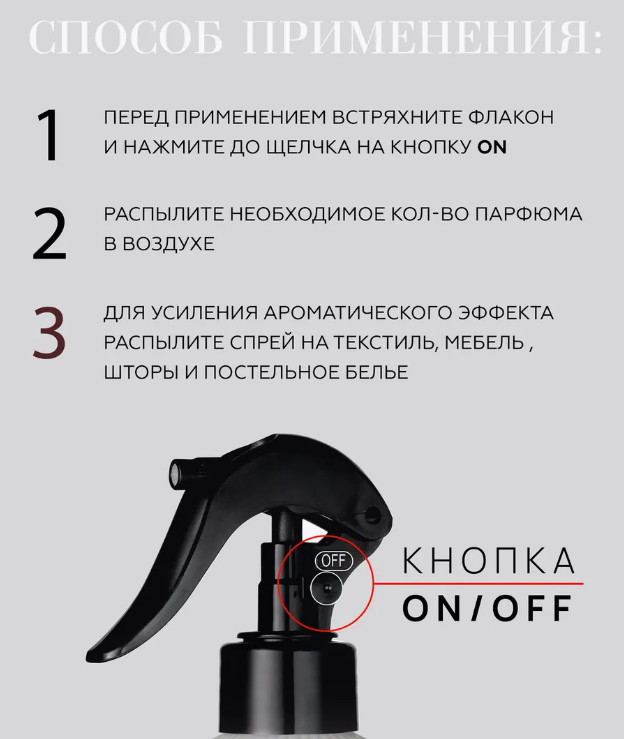 СПОСОБ ПРИМЕНЕНИЯ:

1 ПЕРЕД ПРИМЕНЕНИЕМ ВСТРЯХНИТЕ ФЛАКОН И НАЖМИТЕ ДО ЩЕЛЧКА НА КНОПКУ ON

2 РАСПЫЛИТЕ НЕОБХОДИМОЕ КОЛ-ВО ПАРФЮМА В ВОЗДУХЕ

3 ДЛЯ УСИЛЕНИЯ АРОМАТИЧЕСКОГО ЭФФЕКТА РАСПЫЛИТЕ СПРЕЙ НА ТЕКСТИЛЬ, МЕБЕЛЬ , ШТОРЫ И ПОСТЕЛЬНОЕ БЕЛЬЕ

OFF

КНОПКА
ON/OFF