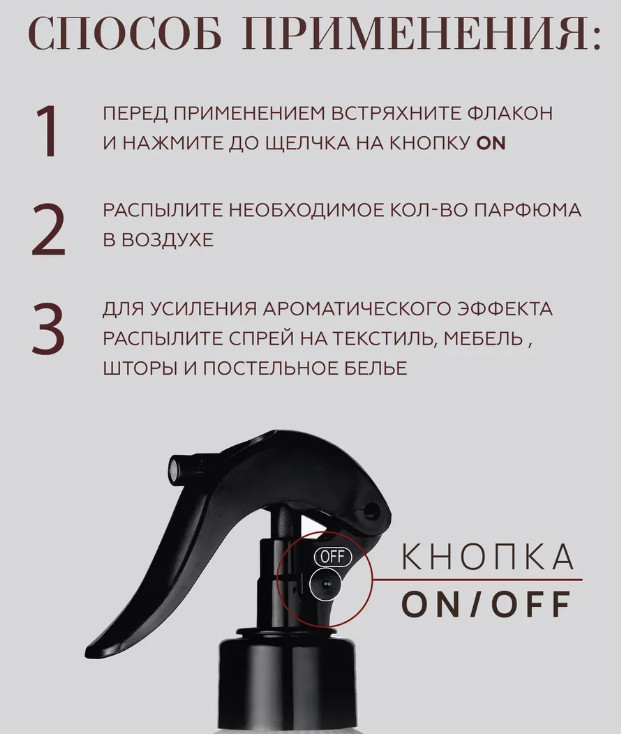 СПОСОБ ПРИМЕНЕНИЯ:

1 ПЕРЕД ПРИМЕНЕНИЕМ ВСТРЯХНИТЕ ФЛАКОН И НАЖМИТЕ ДО ЩЕЛЧКА НА КНОПКУ ON

2 РАСПЫЛИТЕ НЕОБХОДИМОЕ КОЛ-ВО ПАРФЮМА В ВОЗДУХЕ

3 ДЛЯ УСИЛЕНИЯ АРОМАТИЧЕСКОГО ЭФФЕКТА РАСПЫЛИТЕ СПРЕЙ НА ТЕКСТИЛЬ, МЕБЕЛЬ , ШТОРЫ И ПОСТЕЛЬНОЕ БЕЛЬЕ

OFF

КНОПКА
ON/OFF