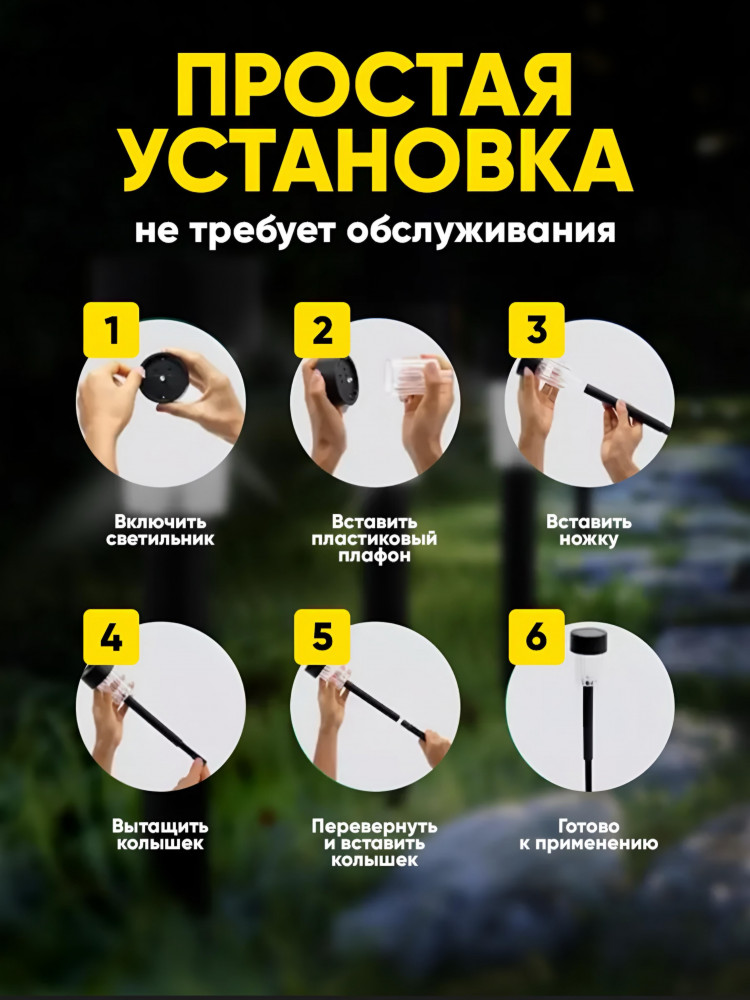 ПРОСТАЯ УСТАНОВКА

не требует обслуживания

1
Включить светильник

2
Вставить пластиковый плафон

3
Вставить ножку

4
Вытащить колышек

5
Перевернуть и вставить колышек

6
Готово к применению