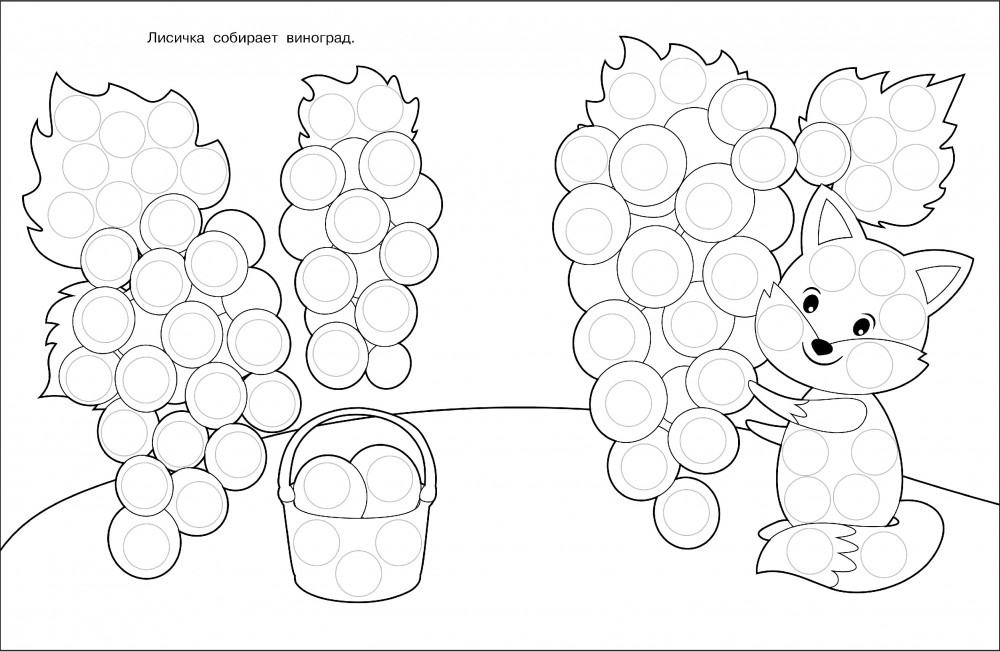 Лисичка собирает виноград.