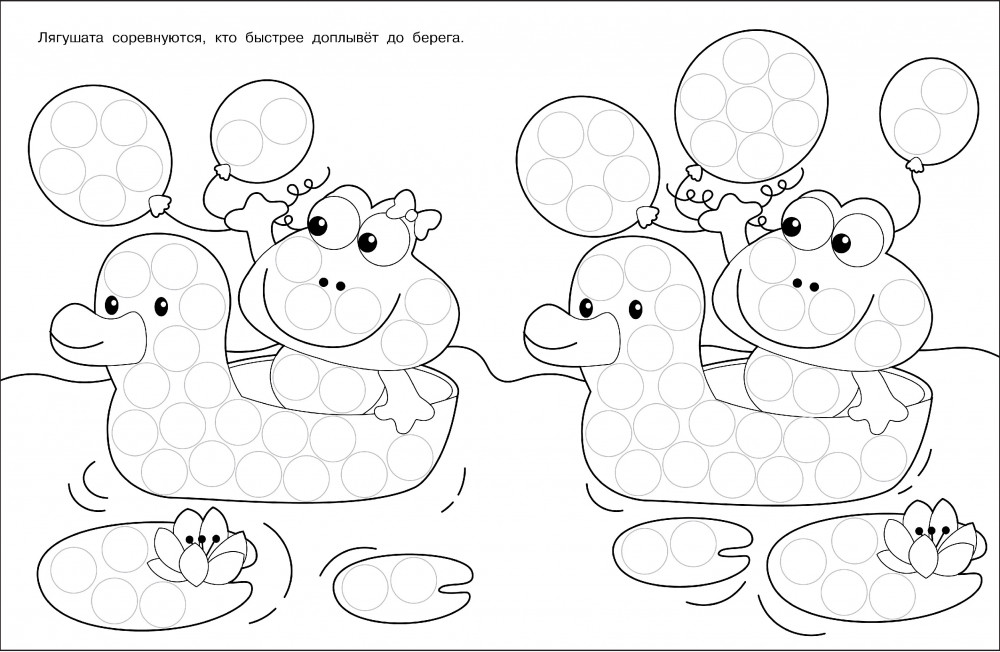 Лягушата соревнуются, кто быстрее доплывёт до берега.