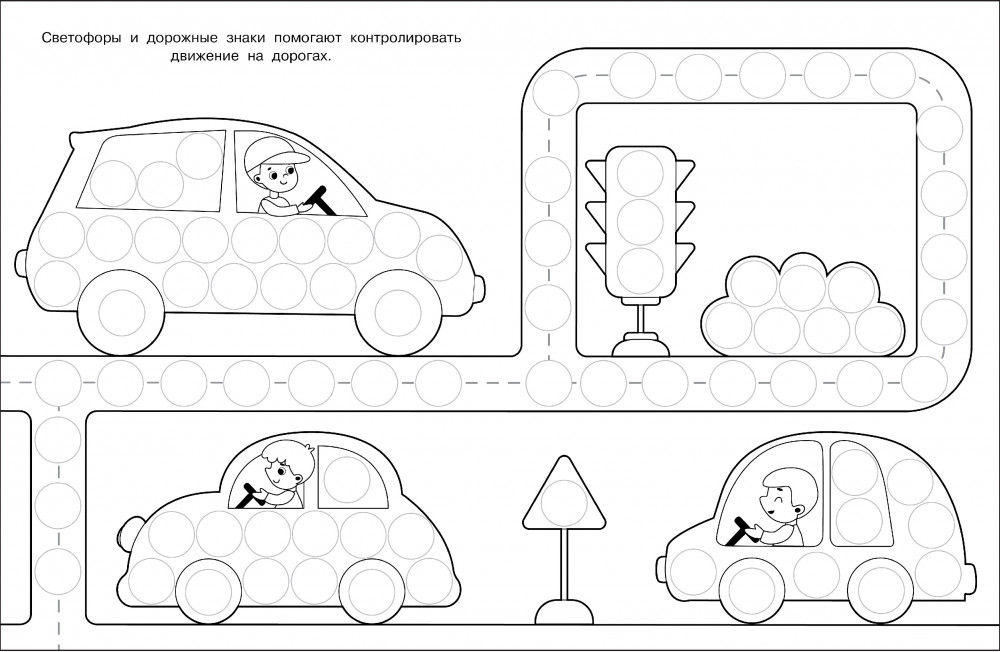 Светофоры и дорожные знаки помогают контролировать движение на дорогах.