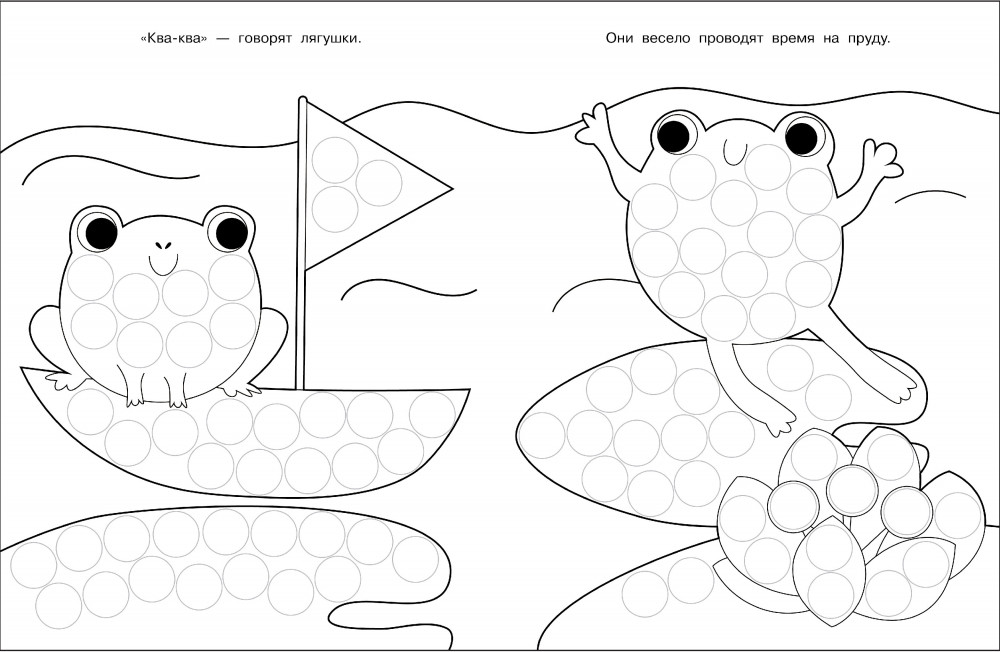 «Ква-ква» — говорят лягушки.

Они весело проводят время на пруду.