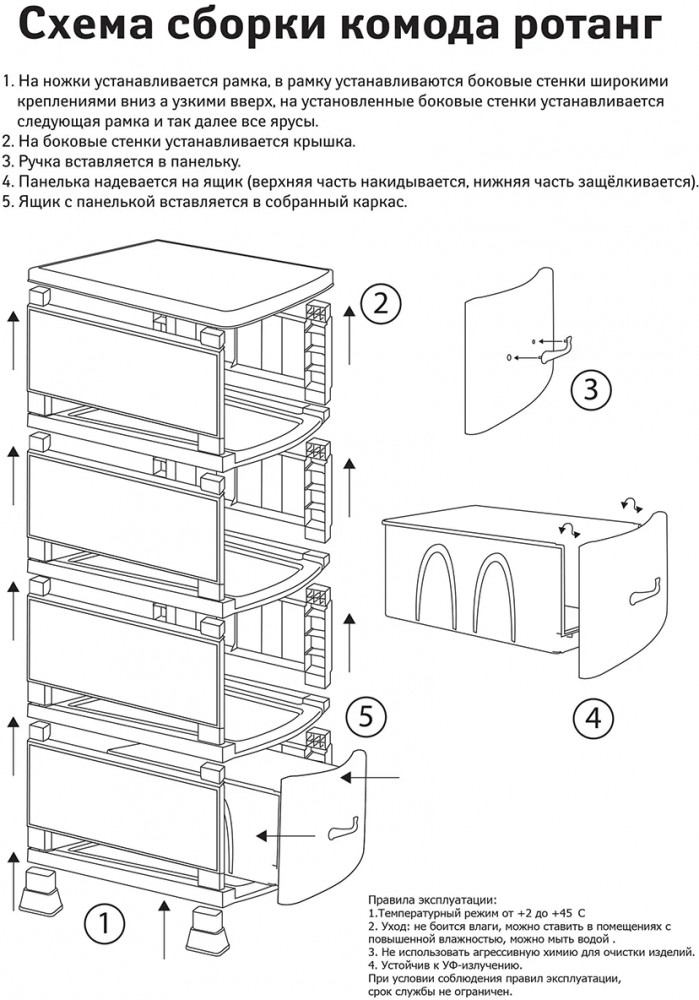 Схема сборки комода ротанг

1. На ножки устанавливается рамка, в рамку устанавливаются боковые стенки широкими креплениями вниз а узкими вверх, на установленные боковые стенки устанавливается следующая рамка и так далее все ярусы.
2. На боковые стенки устанавливается крышка.
3. Ручка вставляется в панельку.
4. Панелька надевается на ящик (верхняя часть накидывается, нижняя часть защёлкивается).
5. Ящик с панелькой вставляется в собранный каркас.

2

3

4

5

1

Правила эксплуатации:
1.Температурный режим от +2 до +45 С
2. Уход: не боится влаги, можно ставить в помещениях с повышенной влажностью, можно мыть водой .
3. Не использовать агрессивную химию для очистки изделий.
4. Устойчив к УФ-излучению.
При условии соблюдения правил эксплуатации, срок службы не ограничен.