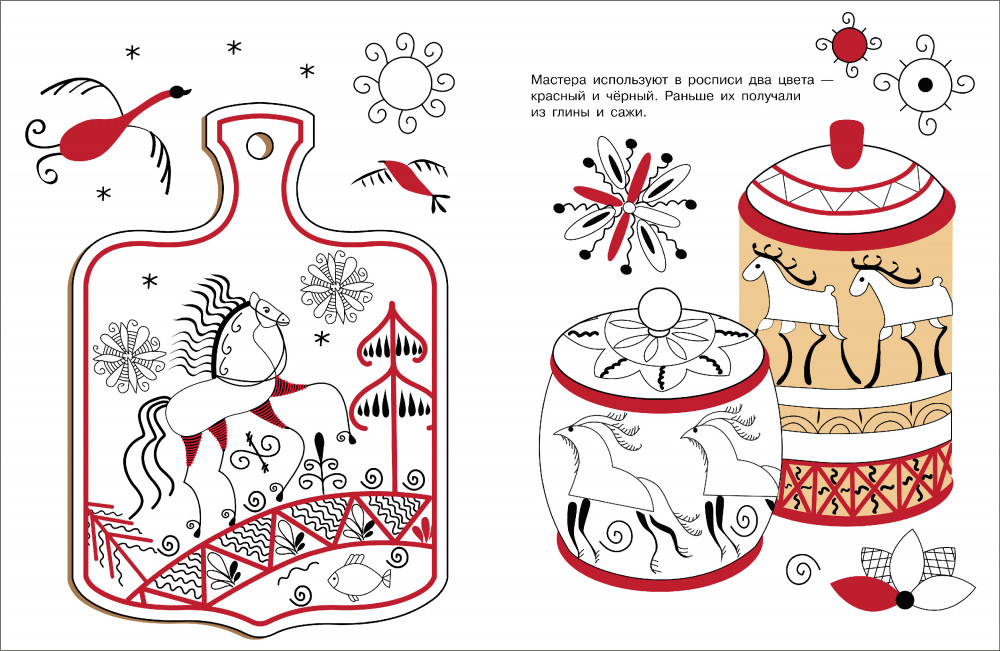 Мастера используют в росписи два цвета — красный и чёрный. Раньше их получали из глины и сажи.