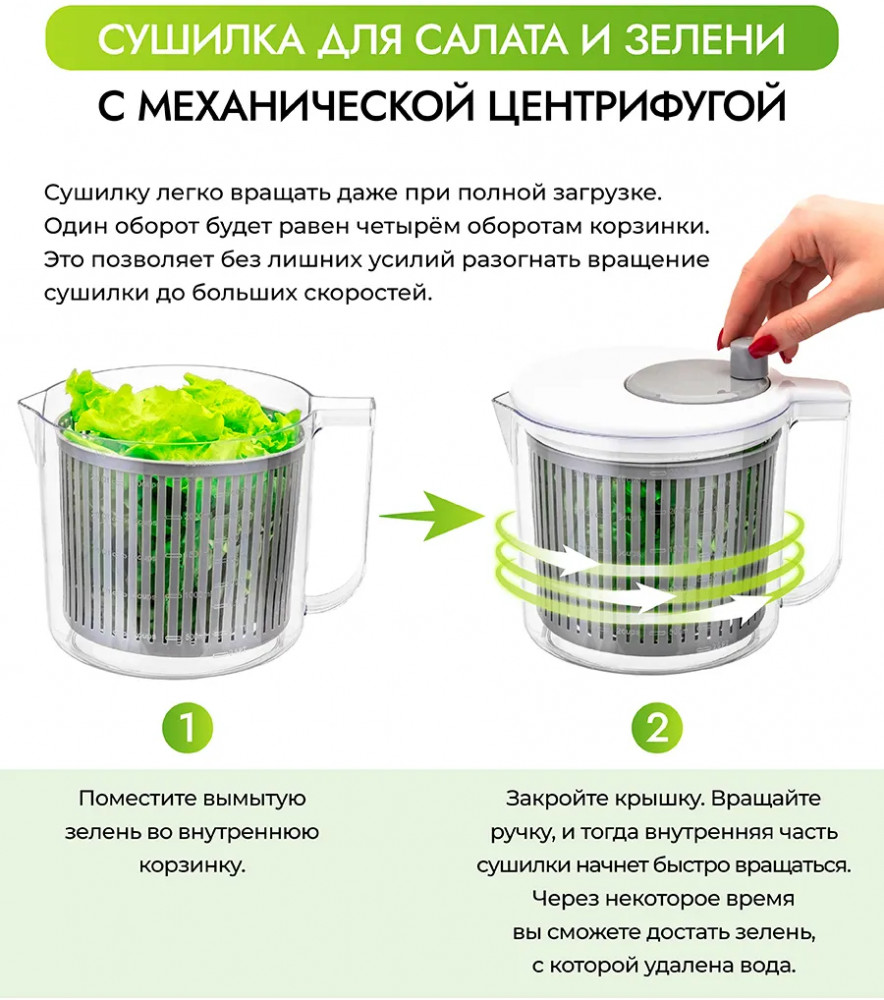 СУШИЛКА ДЛЯ САЛАТА И ЗЕЛЕНИ

С МЕХАНИЧЕСКОЙ ЦЕНТРИФУГОЙ

Сушилку легко вращать даже при полной загрузке. Один оборот будет равен четырём оборотам корзинки. Это позволяет без лишних усилий разогнать вращение сушилки до больших скоростей.

1

Поместите вымытую зелень во внутреннюю корзинку.

2

Закройте крышку. Вращайте ручку, и тогда внутренняя часть сушилки начнет быстро вращаться. Через некоторое время вы сможете достать зелень, с которой удалена вода.