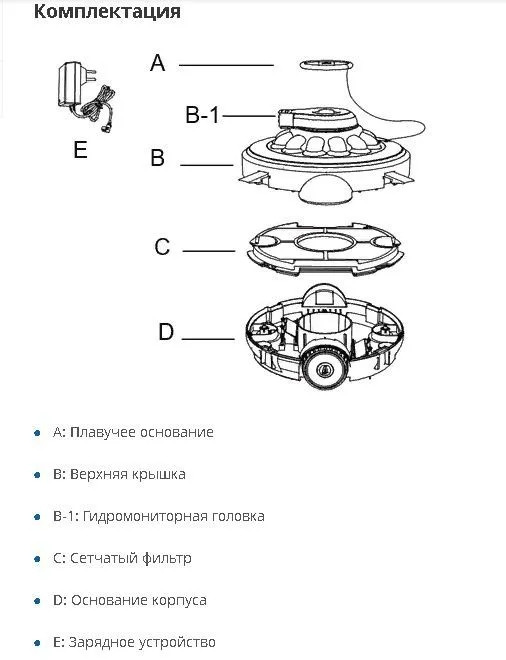 Комплектация

A

B-1

E

B

C

D

- A: Плавучее основание
- B: Верхняя крышка
- B-1: Гидромониторная головка
- C: Сетчатый фильтр
- D: Основание корпуса
- E: Зарядное устройство