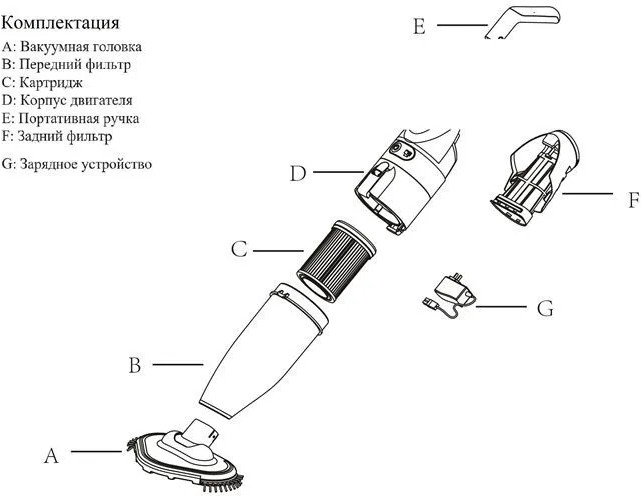 Комплектация
A: Вакуумная головка
B: Передний фильтр
C: Картридж
D: Корпус двигателя
E: Портативная ручка
F: Задний фильтр
G: Зарядное устройство

E

D

F

C

G

B

A