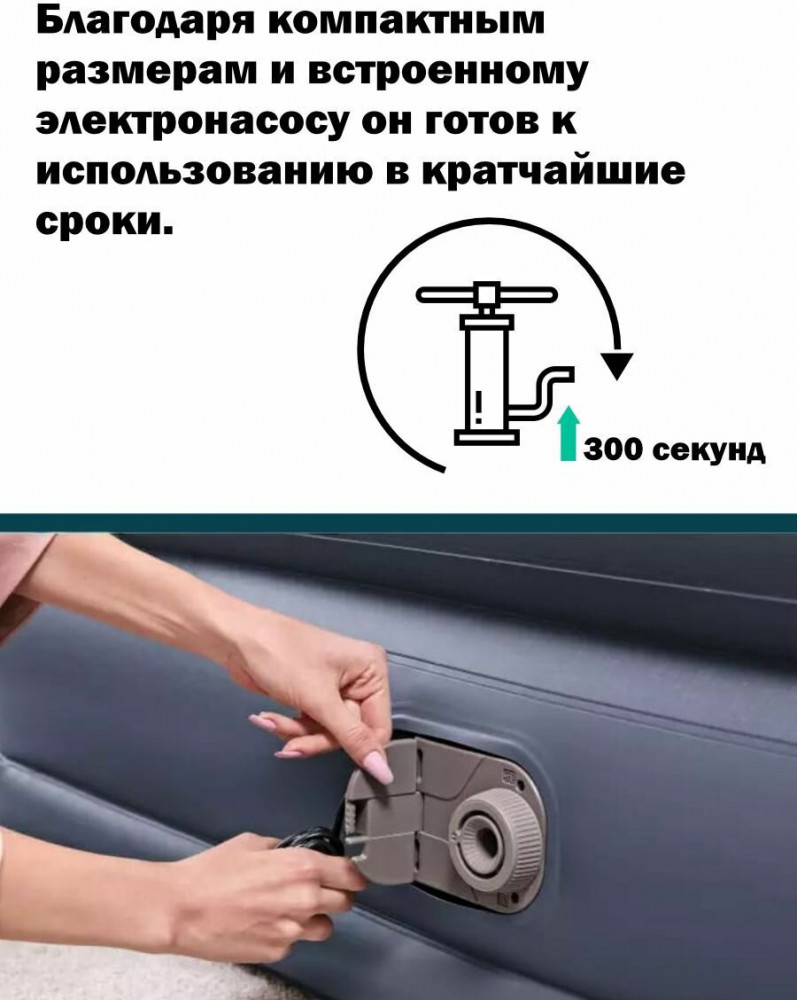 Благодаря компактным размерам и встроенному электронасосу он готов к использованию в кратчайшие сроки.

300 секунд