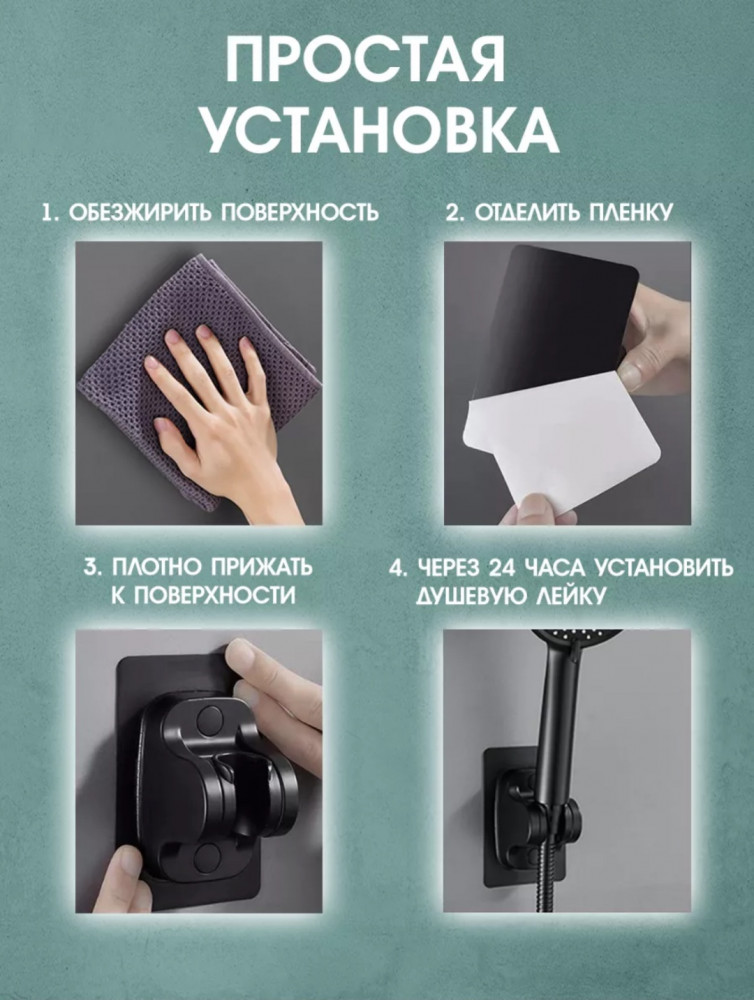 ПРОСТАЯ УСТАНОВКА

1. ОБЕЗЖИРИТЬ ПОВЕРХНОСТЬ

2. ОТДЕЛИТЬ ПЛЕНКУ

3. ПЛОТНО ПРИЖАТЬ К ПОВЕРХНОСТИ

4. ЧЕРЕЗ 24 ЧАСА УСТАНОВИТЬ ДУШЕВУЮ ЛЕЙКУ