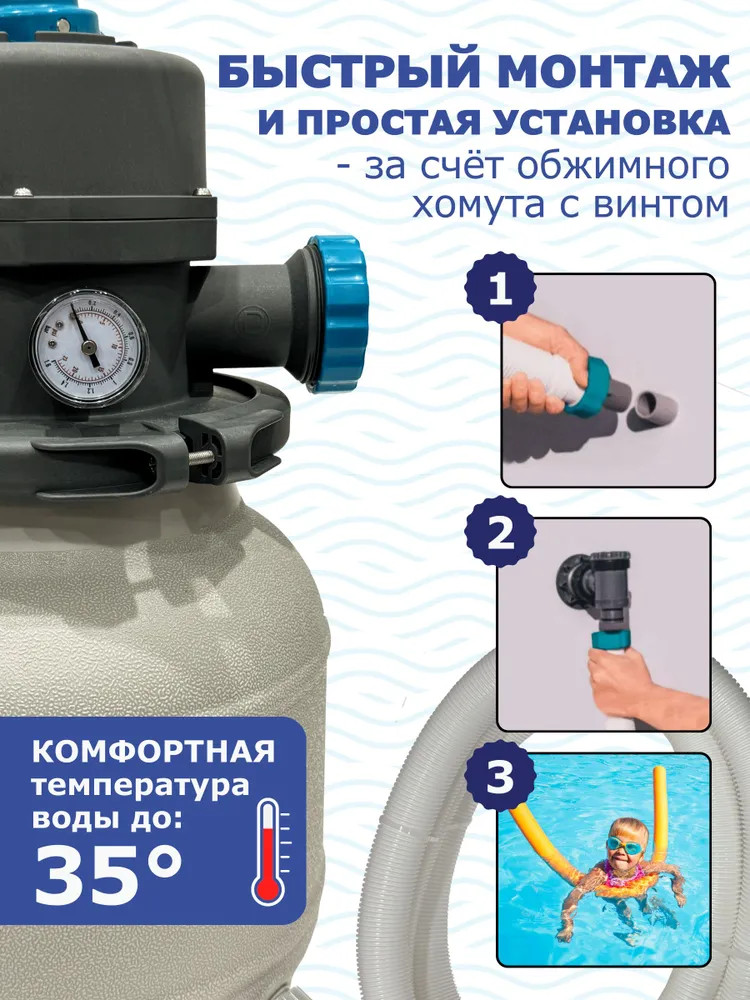 БЫСТРЫЙ МОНТАЖ И ПРОСТАЯ УСТАНОВКА - за счёт обжимного хомута с винтом

1

2

3

КОМФОРТНАЯ температура воды до:
35°