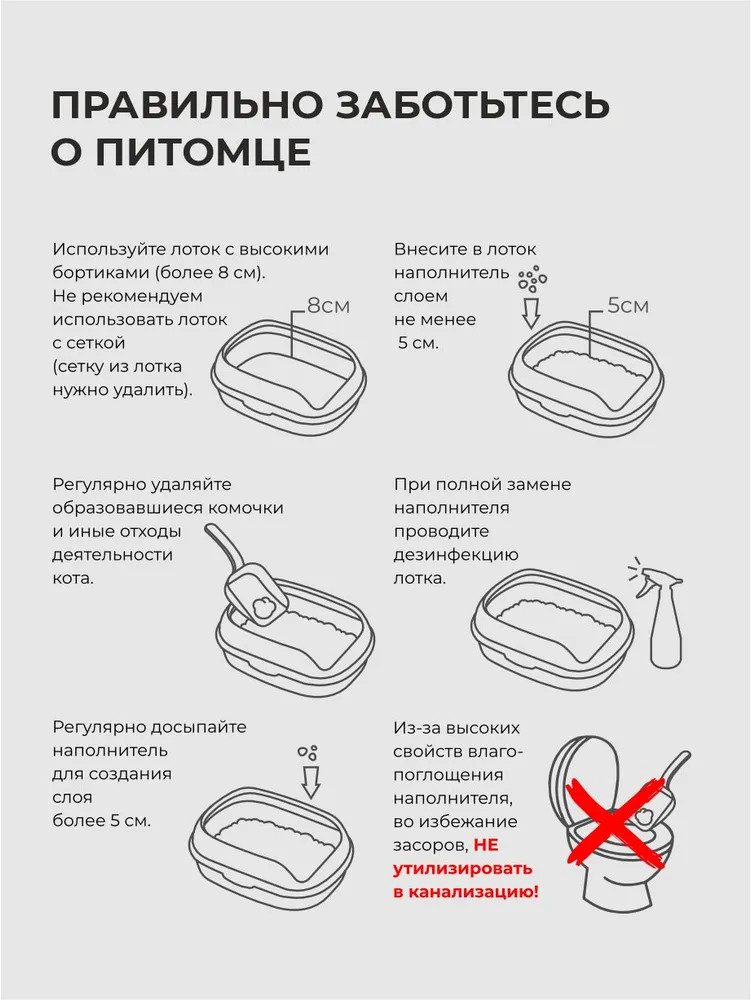 ПРАВИЛЬНО ЗАБОТЬТЕСЬ О ПИТОМЦЕ

Используйте лоток с высокими бортиками (более 8 см). Не рекомендуем использовать лоток с сеткой (сетку из лотка нужно удалить).

8см

Внесите в лоток наполнитель слоем не менее 5 см.

5см

Регулярно удаляйте образовавшиеся комочки и иные отходы деятельности кота.

При полной замене наполнителя проводите дезинфекцию лотка.

Регулярно досыпайте наполнитель для создания слоя более 5 см.

Из-за высоких свойств влагопоглощения наполнителя, во избежание засоров, НЕ утилизировать в канализацию!