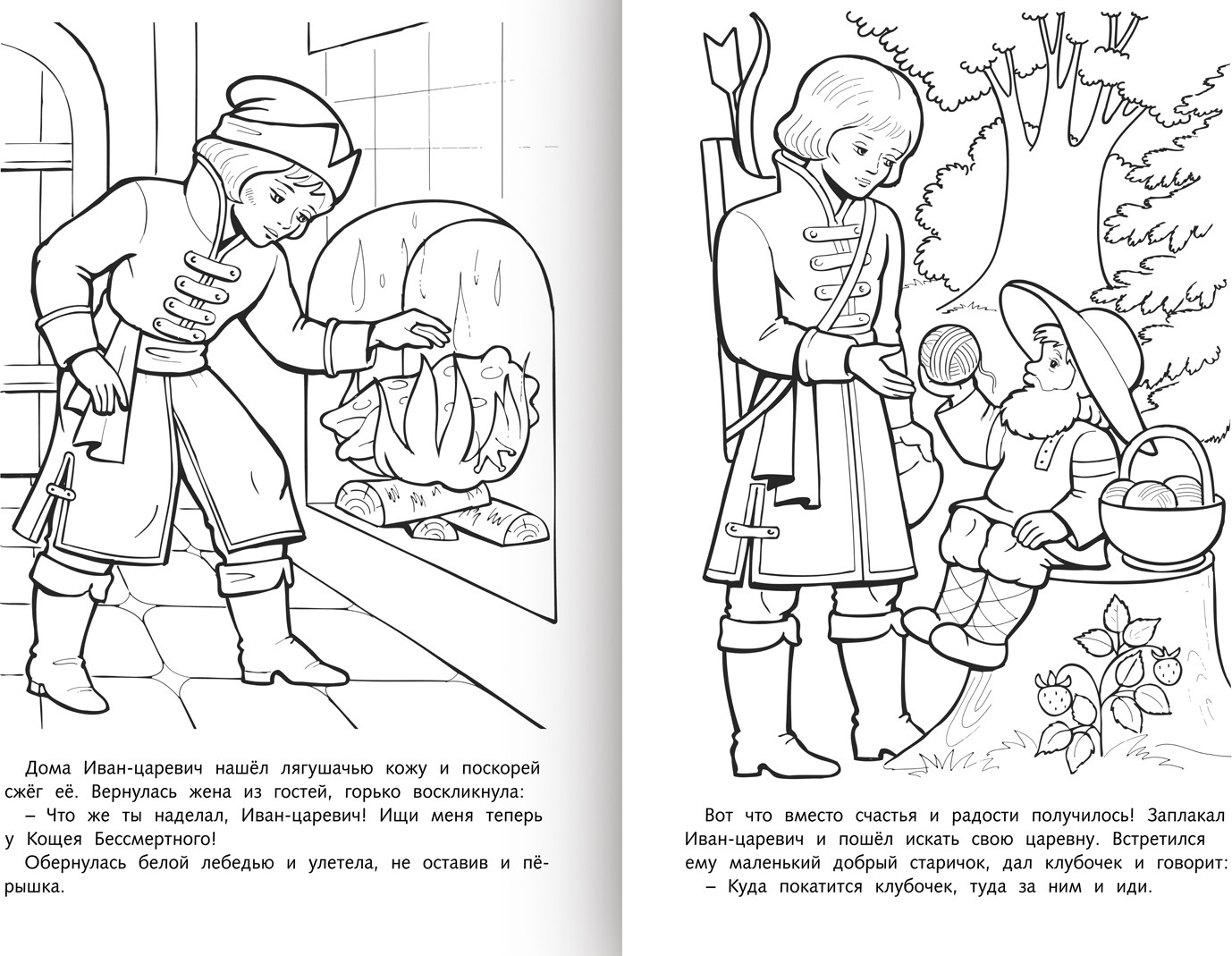 Дома Иван-царевич нашёл лягушачью кожу и поскорей сжёг её. Вернулась жена из гостей, горько воскликнула:
– Что же ты наделал, Иван-царевич! Ищи меня теперь у Кощея Бессмертного!
Обернулась белой лебедью и улетела, не оставив и пёрышка.

Вот что вместо счастья и радости получилось! Заплакал Иван-царевич и пошёл искать свою царевну. Встретился ему маленький добрый старичок, дал клубочек и говорит:
– Куда покатится клубочек, туда за ним и иди.