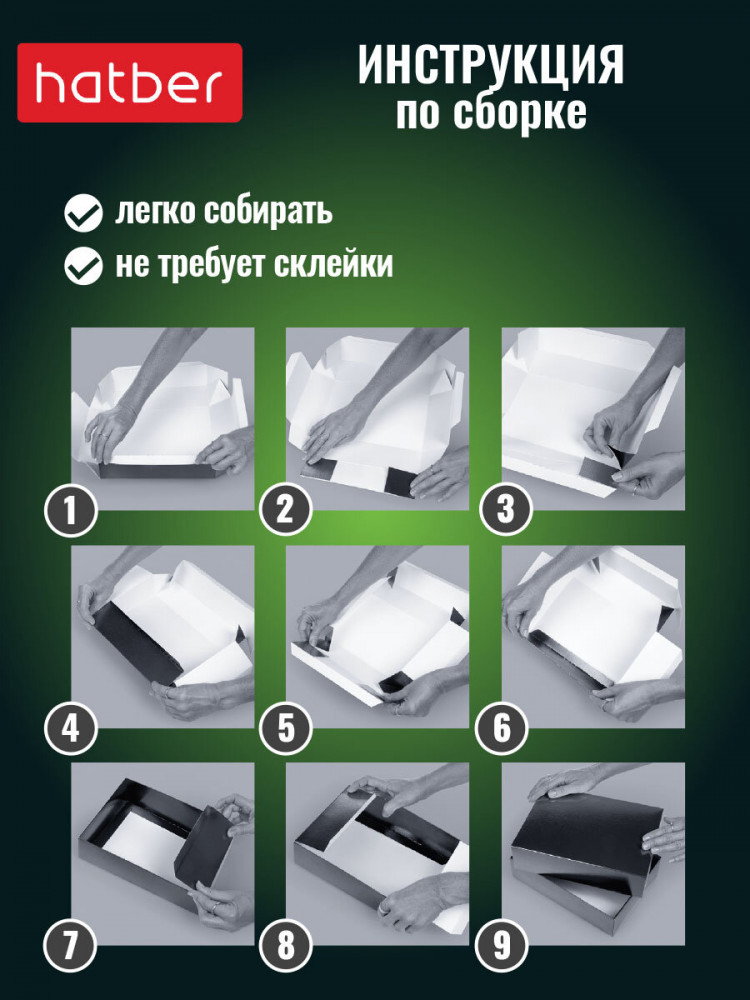 hatber

ИНСТРУКЦИЯ
по сборке

легко собирать
не требует склейки

1
2
3
4
5
6
7
8
9