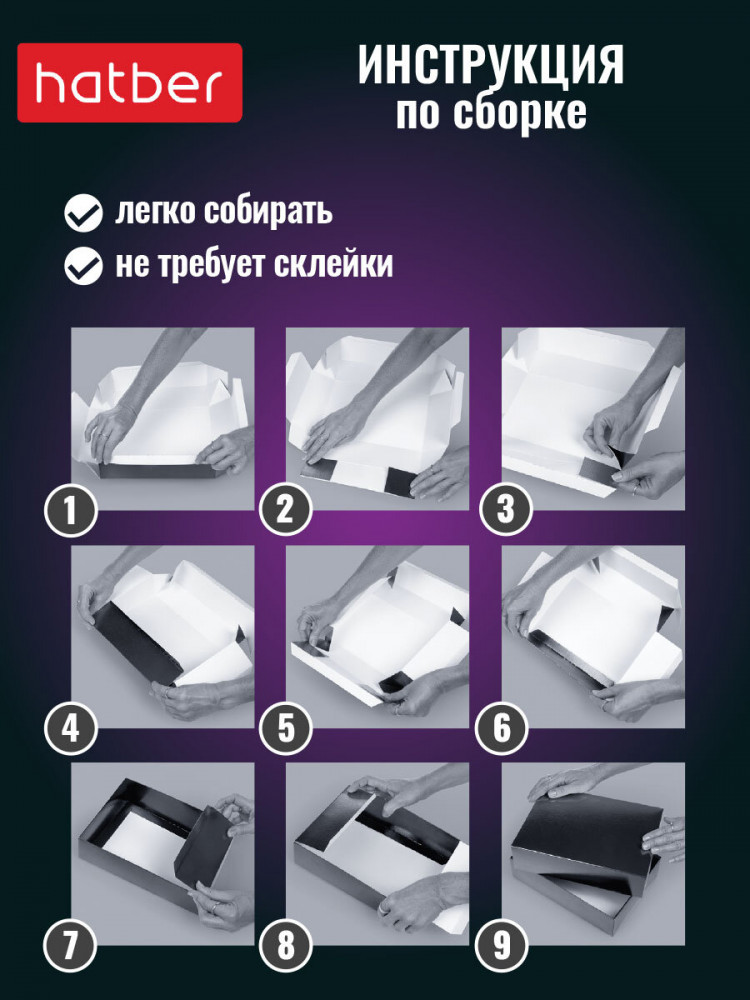 hatber

ИНСТРУКЦИЯ
по сборке

легко собирать

не требует склейки

1

2

3

4

5

6

7

8

9