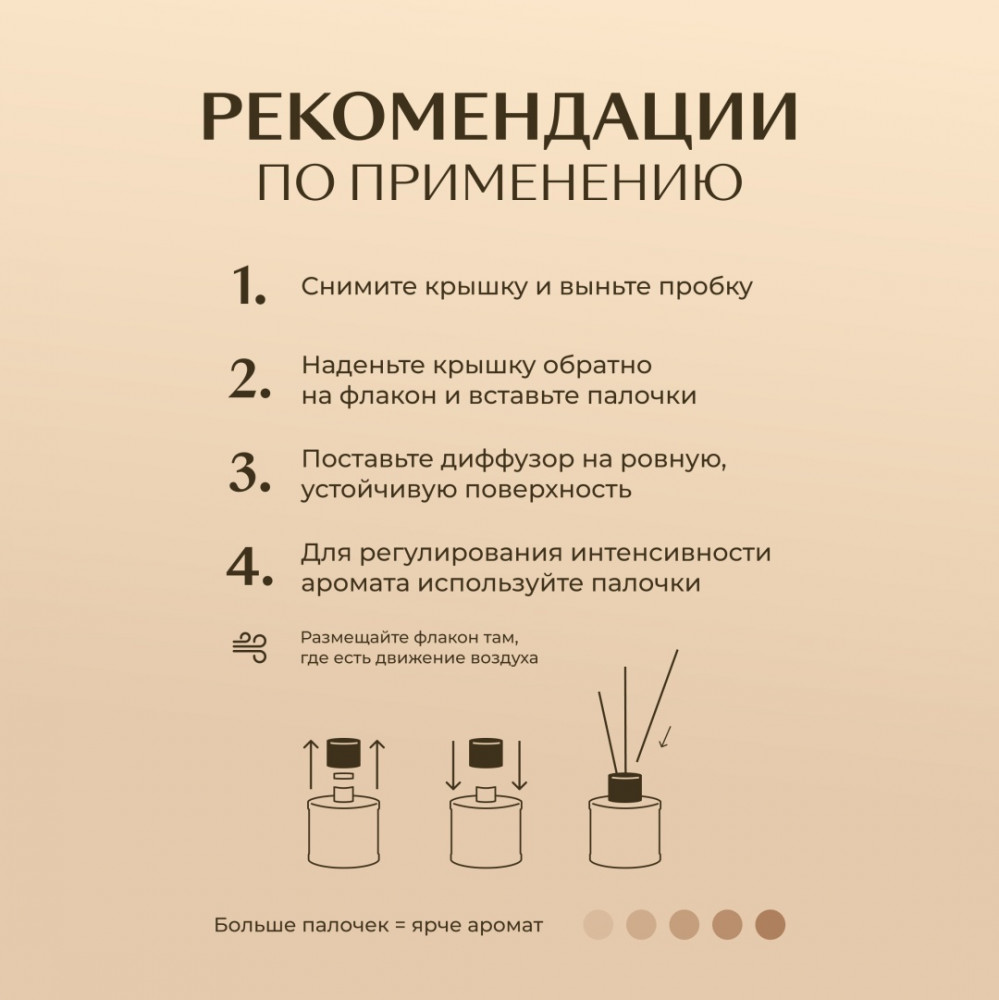 РЕКОМЕНДАЦИИ
ПО ПРИМЕНЕНИЮ

1. Снимите крышку и выньте пробку

2. Наденьте крышку обратно на флакон и вставьте палочки

3. Поставьте диффузор на ровную, устойчивую поверхность

4. Для регулирования интенсивности аромата используйте палочки

Размещайте флакон там, где есть движение воздуха

Больше палочек = ярче аромат