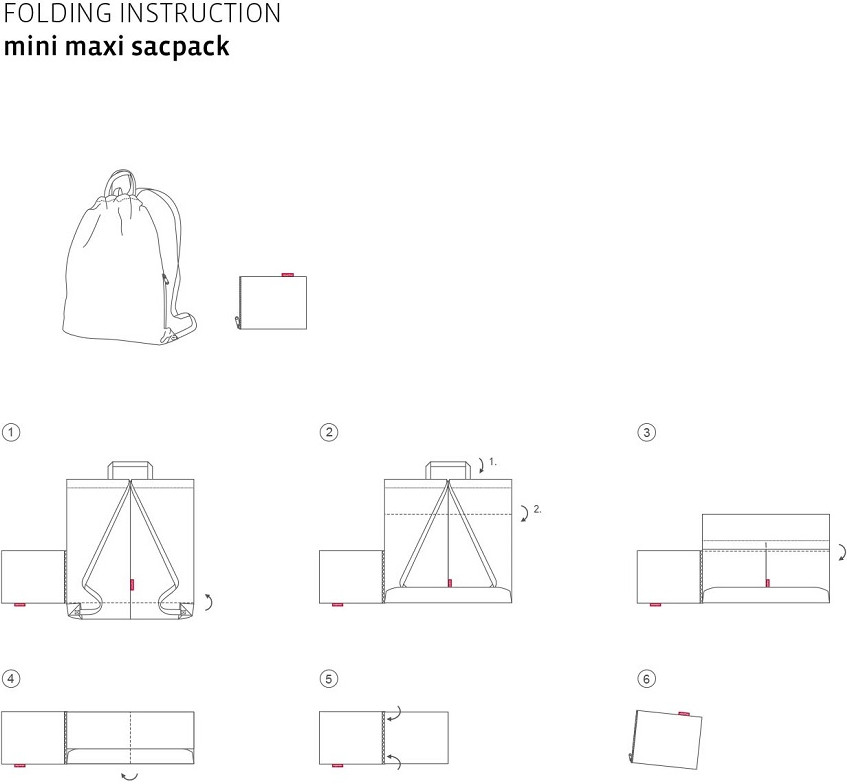 FOLDING INSTRUCTION
mini maxi sacpack

1

2

1.

2.

3

4

5

6