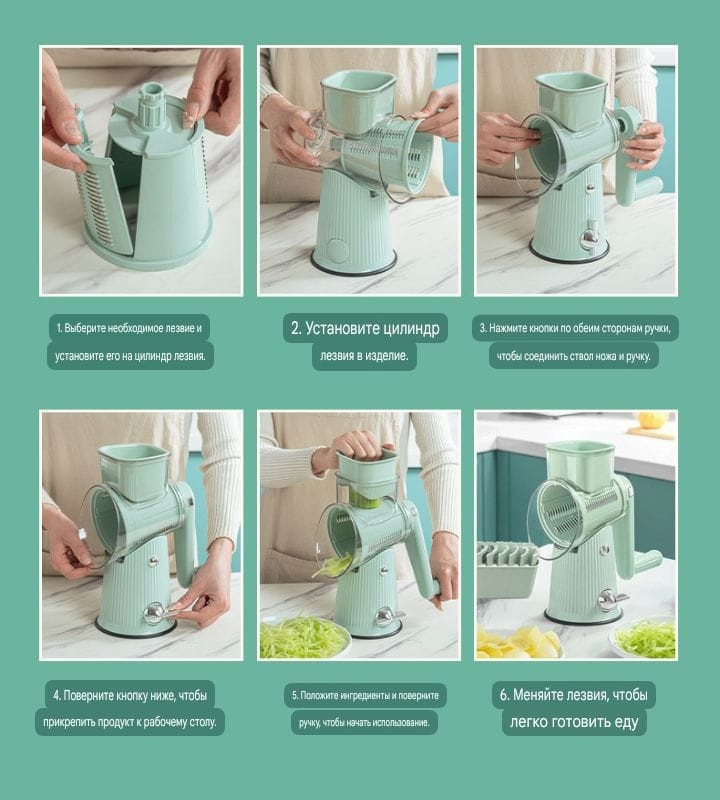 1. Выберите необходимое лезвие и установите его на цилиндр лезвия.

2. Установите цилиндр лезвия в изделие.

3. Нажмите кнопки по обеим сторонам ручки, чтобы соединить ствол ножа и ручку.

4. Поверните кнопку ниже, чтобы прикрепить продукт к рабочему столу.

5. Положите ингредиенты и поверните ручку, чтобы начать использование.

6. Меняйте лезвия, чтобы легко готовить еду