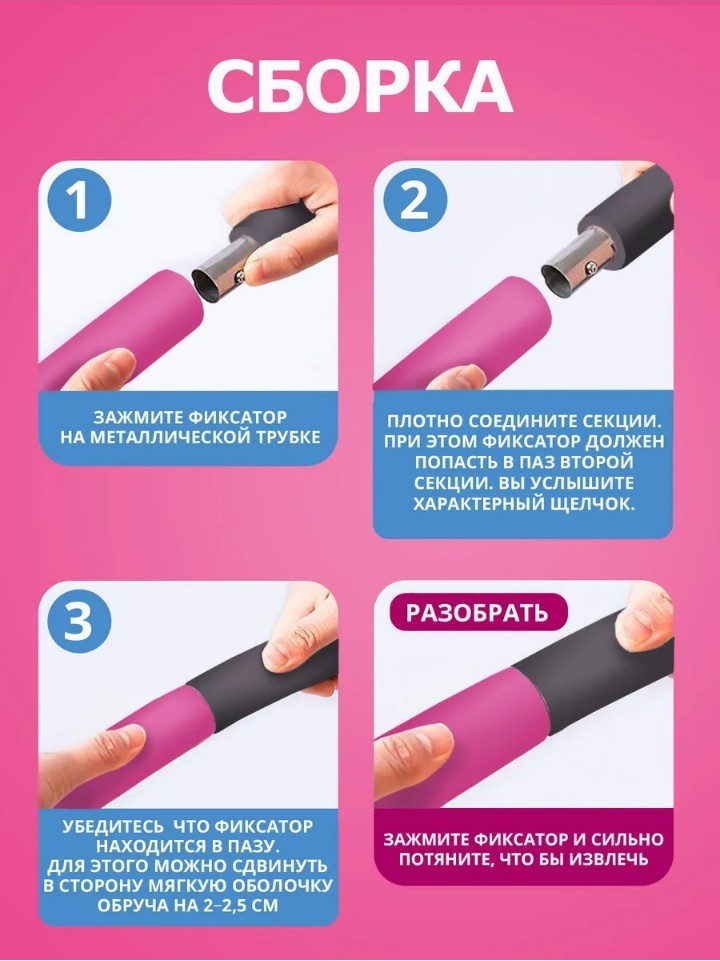 СБОРКА

1

ЗАЖМИТЕ ФИКСАТОР НА МЕТАЛЛИЧЕСКОЙ ТРУБКЕ

2

ПЛОТНО СОЕДИНИТЕ СЕКЦИИ. ПРИ ЭТОМ ФИКСАТОР ДОЛЖЕН ПОПАСТЬ В ПАЗ ВТОРОЙ СЕКЦИИ. ВЫ УСЛЫШИТЕ ХАРАКТЕРНЫЙ ЩЕЛЧОК.

3

УБЕДИТЕСЬ ЧТО ФИКСАТОР НАХОДИТСЯ В ПАЗУ. ДЛЯ ЭТОГО МОЖНО СДВИНУТЬ В СТОРОНУ МЯГКУЮ ОБОЛОЧКУ ОБРУЧА НА 2–2,5 СМ

РАЗОБРАТЬ

ЗАЖМИТЕ ФИКСАТОР И СИЛЬНО ПОТЯНИТЕ, ЧТО БЫ ИЗВЛЕЧЬ