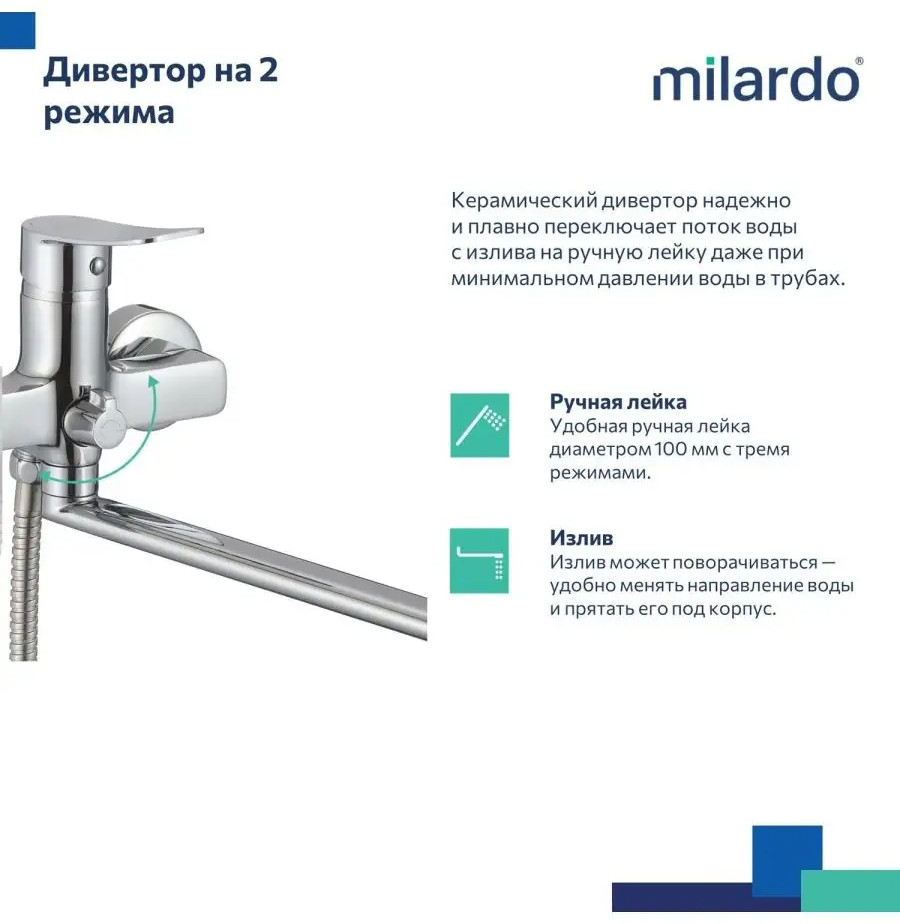 Дивертор на 2 режима

milardo®

Керамический дивертор надежно и плавно переключает поток воды с излива на ручную лейку даже при минимальном давлении воды в трубах.

Ручная лейка
Удобная ручная лейка диаметром 100 мм с тремя режимами.

Излив
Излив может поворачиваться — удобно менять направление воды и прятать его под корпус.