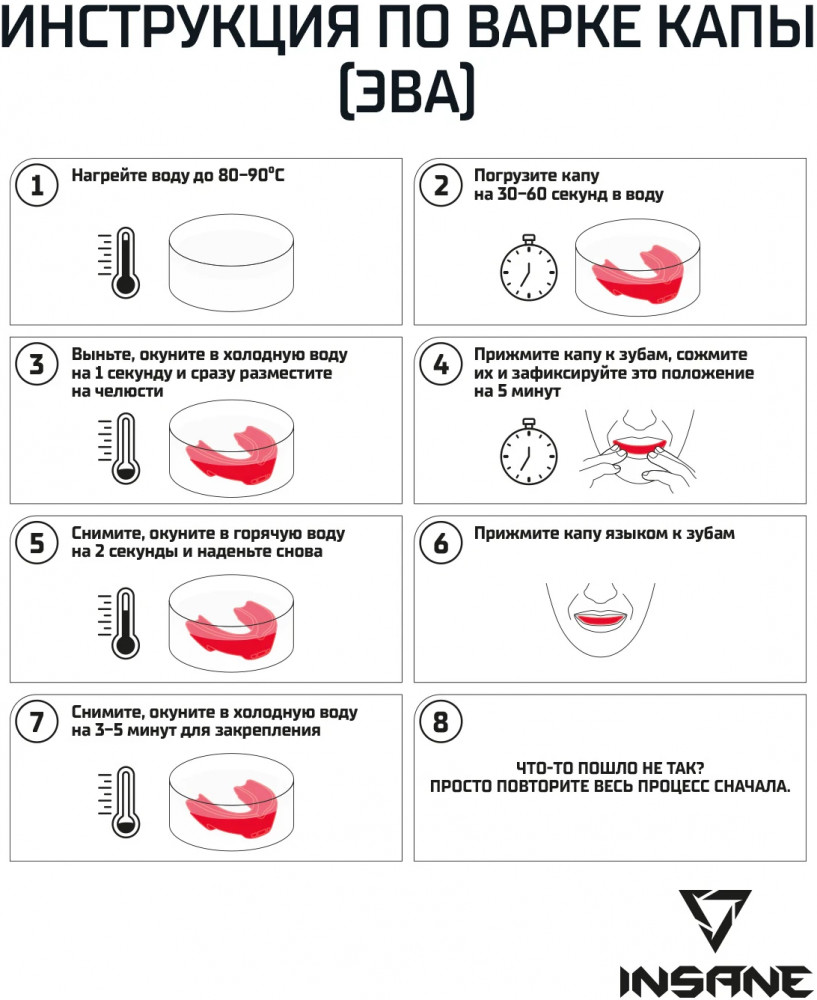 ИНСТРУКЦИЯ ПО ВАРКЕ КАПЫ (ЭВА)

1 Нагрейте воду до 80–90°С

2 Погрузите капу на 30–60 секунд в воду

3 Выньте, окуните в холодную воду на 1 секунду и сразу разместите на челюсти

4 Прижмите капу к зубам, сожмите их и зафиксируйте это положение на 5 минут

5 Снимите, окуните в горячую воду на 2 секунды и наденьте снова

6 Прижмите капу языком к зубам

7 Снимите, окуните в холодную воду на 3–5 минут для закрепления

8 ЧТО-ТО ПОШЛО НЕ ТАК? ПРОСТО ПОВТОРИТЕ ВЕСЬ ПРОЦЕСС СНАЧАЛА.

INSANE