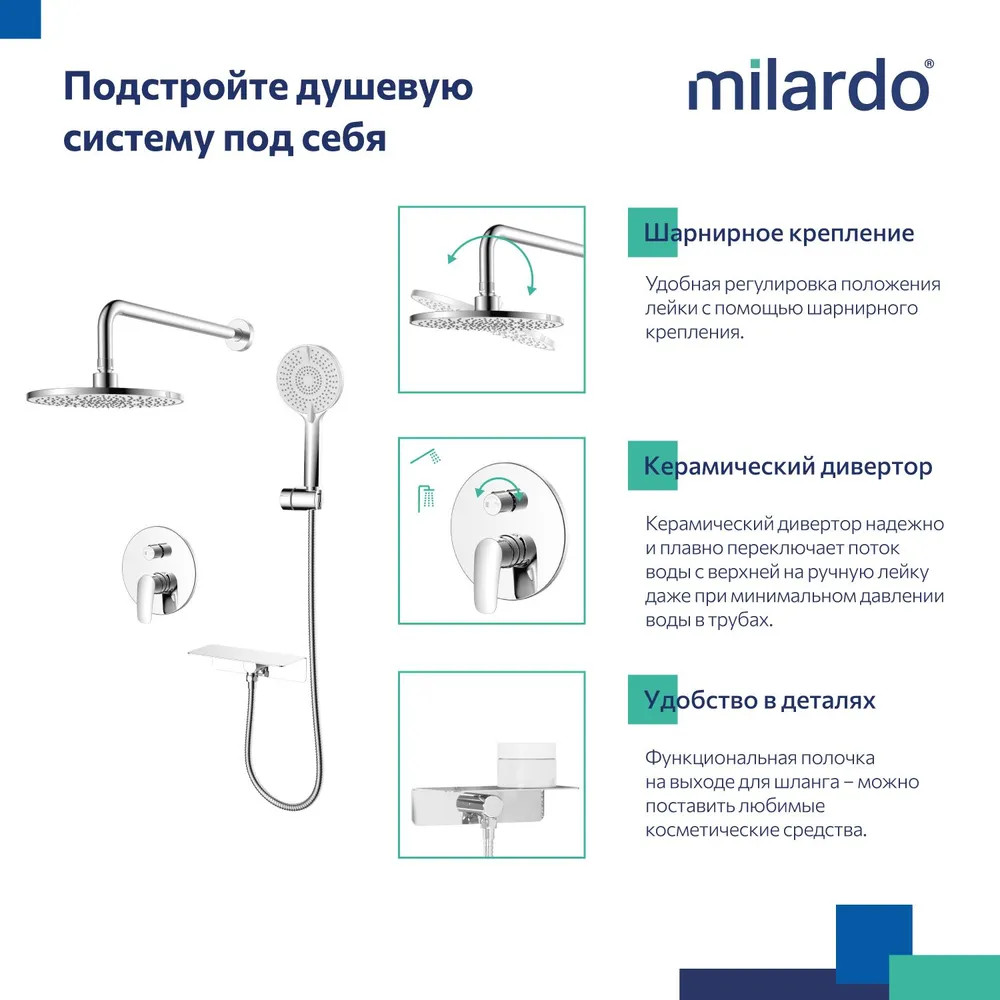 Подстройте душевую систему под себя

milardo®

Шарнирное крепление

Удобная регулировка положения лейки с помощью шарнирного крепления.

Керамический дивертор

Керамический дивертор надежно и плавно переключает поток воды с верхней на ручную лейку даже при минимальном давлении воды в трубах.

Удобство в деталях

Функциональная полочка на выходе для шланга – можно поставить любимые косметические средства.