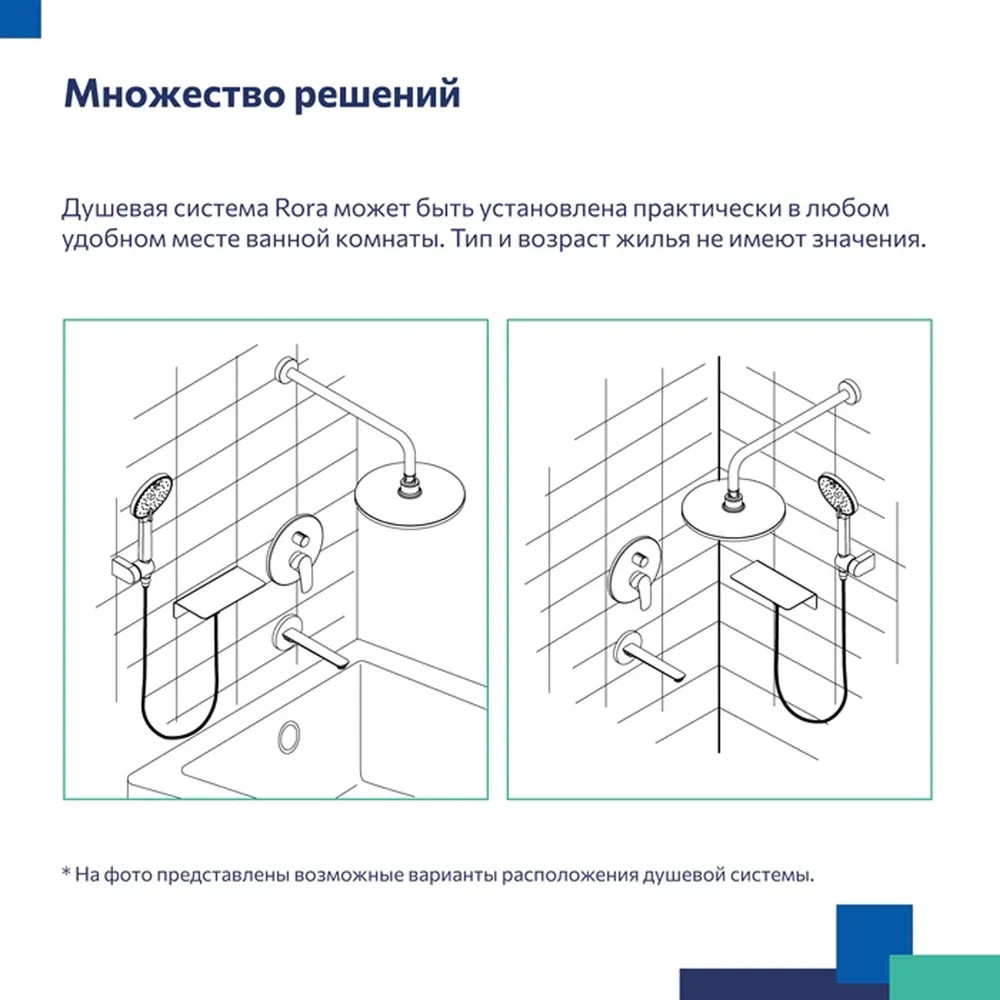 Множество решений

Душевая система Rora может быть установлена практически в любом удобном месте ванной комнаты. Тип и возраст жилья не имеют значения.

* На фото представлены возможные варианты расположения душевой системы.