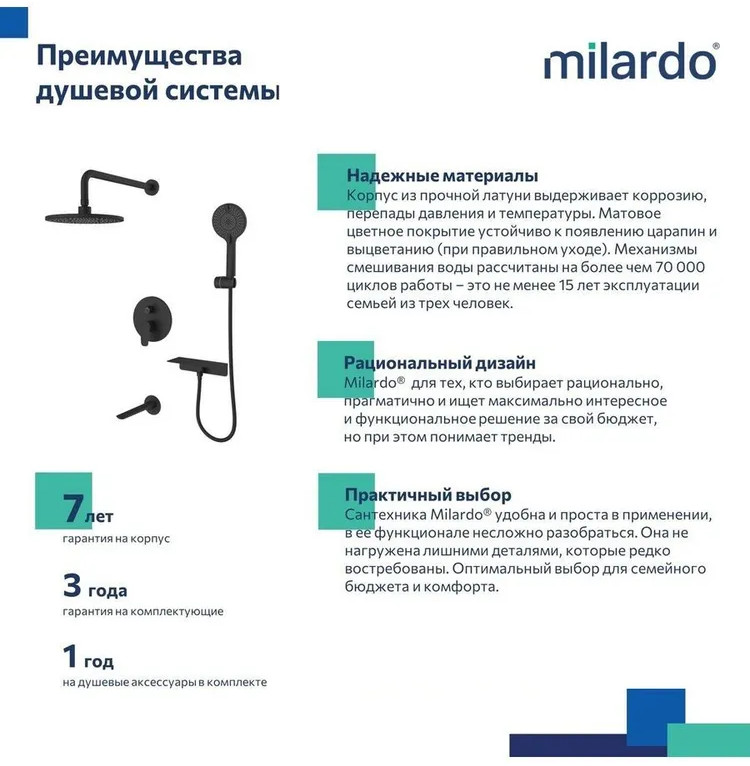 Преимущества душевой системы

milardo®

Надежные материалы
Корпус из прочной латуни выдерживает коррозию, перепады давления и температуры. Матовое цветное покрытие устойчиво к появлению царапин и выцветанию (при правильном уходе). Механизмы смешивания воды рассчитаны на более чем 70 000 циклов работы – это не менее 15 лет эксплуатации семьей из трех человек.

Рациональный дизайн
Milardo® для тех, кто выбирает рационально, прагматично и ищет максимально интересное и функциональное решение за свой бюджет, но при этом понимает тренды.

Практичный выбор
Сантехника Milardo® удобна и проста в применении, в ее функционале несложно разобраться. Она не нагружена лишними деталями, которые редко востребованы. Оптимальный выбор для семейного бюджета и комфорта.

7 лет
гарантия на корпус

3 года
гарантия на комплектующие

1 год
на душевые аксессуары в комплекте