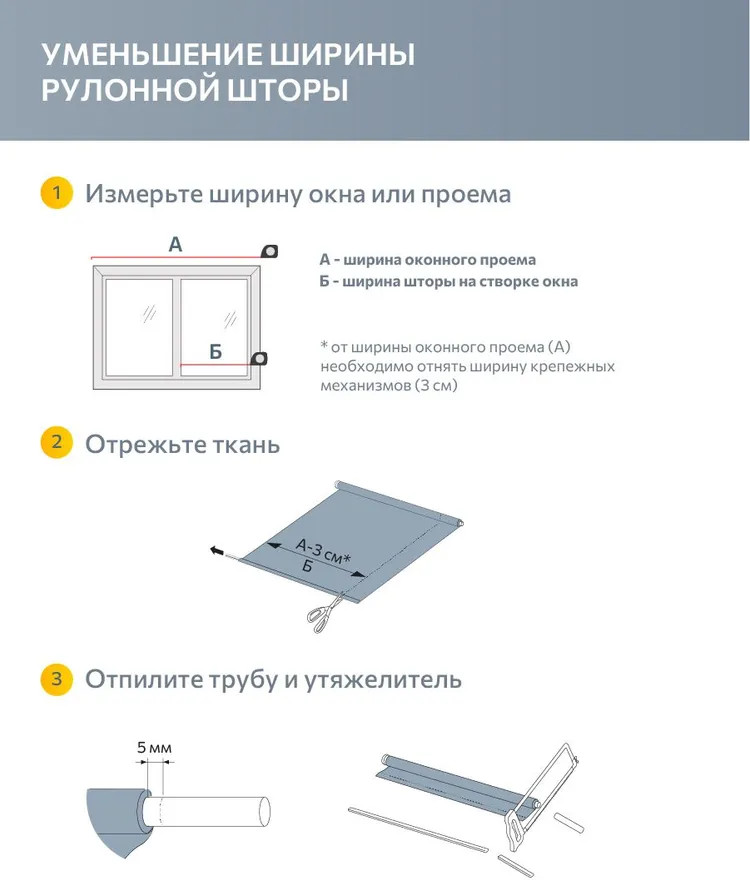 УМЕНЬШЕНИЕ ШИРИНЫ РУЛОННОЙ ШТОРЫ

1 Измерьте ширину окна или проема

А

Б

А - ширина оконного проема
Б - ширина шторы на створке окна

* от ширины оконного проема (А) необходимо отнять ширину крепежных механизмов (3 см)

2 Отрежьте ткань

А-3 см*
Б

3 Отпилите трубу и утяжелитель

5 мм