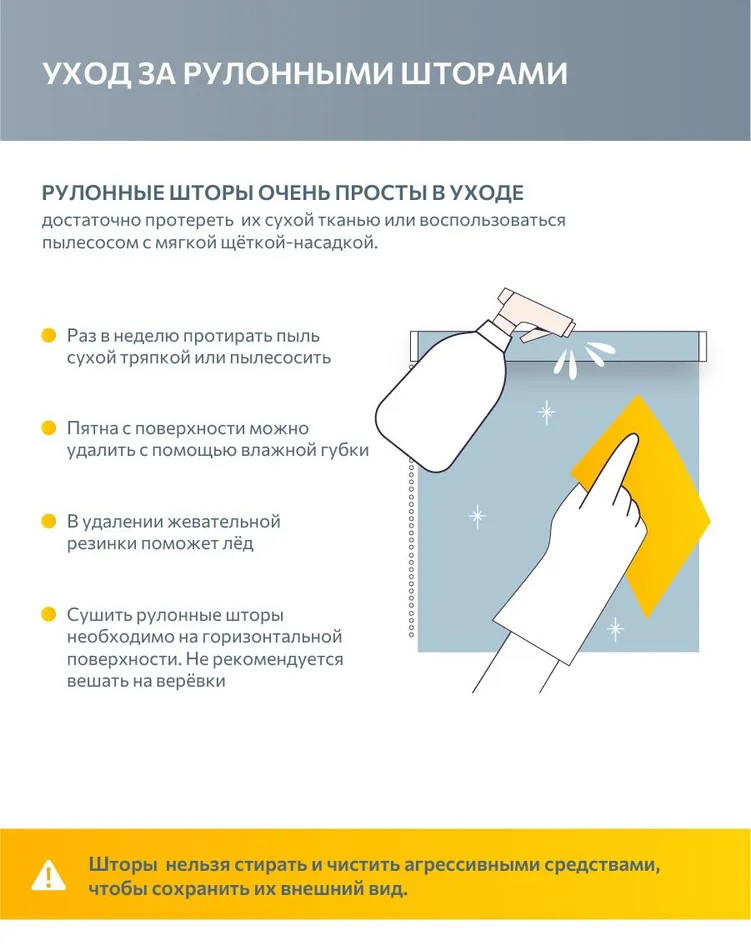 УХОД ЗА РУЛОННЫМИ ШТОРАМИ

РУЛОННЫЕ ШТОРЫ ОЧЕНЬ ПРОСТЫ В УХОДЕ
достаточно протереть их сухой тканью или воспользоваться пылесосом с мягкой щёткой-насадкой.

Раз в неделю протирать пыль сухой тряпкой или пылесосить

Пятна с поверхности можно удалить с помощью влажной губки

В удалении жевательной резинки поможет лёд

Сушить рулонные шторы необходимо на горизонтальной поверхности. Не рекомендуется вешать на верёвки

Шторы нельзя стирать и чистить агрессивными средствами, чтобы сохранить их внешний вид.