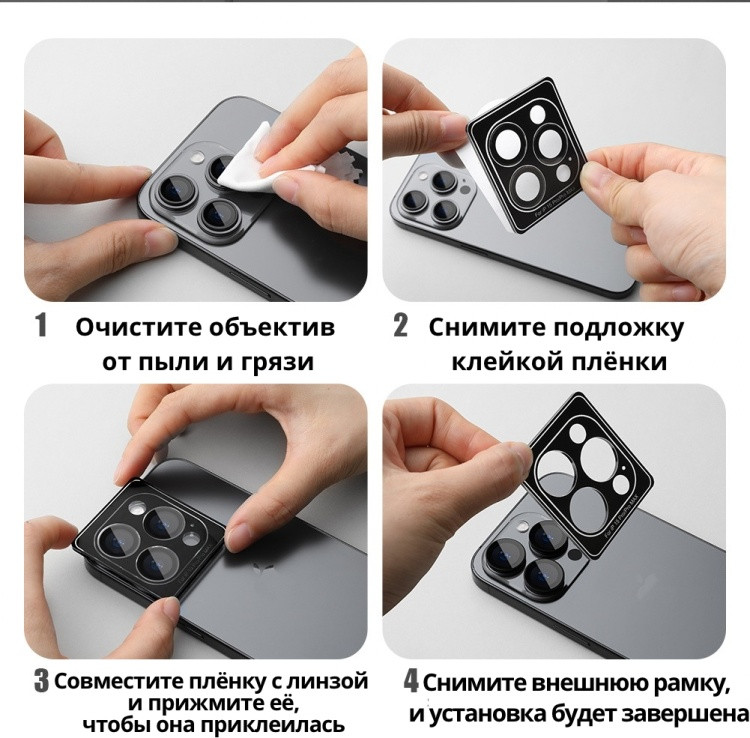 1 Очистите объектив от пыли и грязи

2 Снимите подложку клейкой плёнки

3 Совместите плёнку с линзой и прижмите её, чтобы она приклеилась

4 Снимите внешнюю рамку, и установка будет завершена