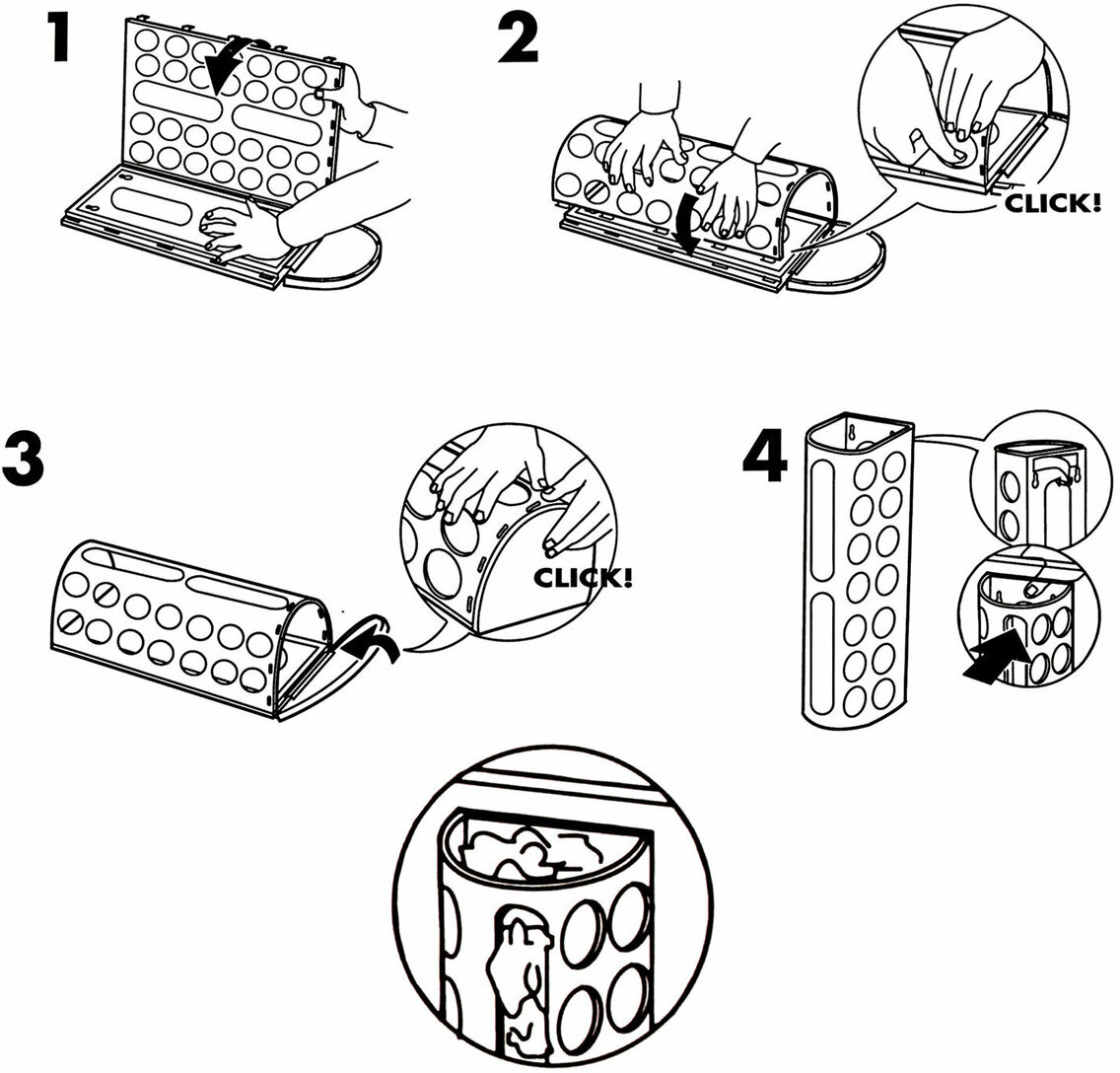 1

2

CLICK!

3

CLICK!

4