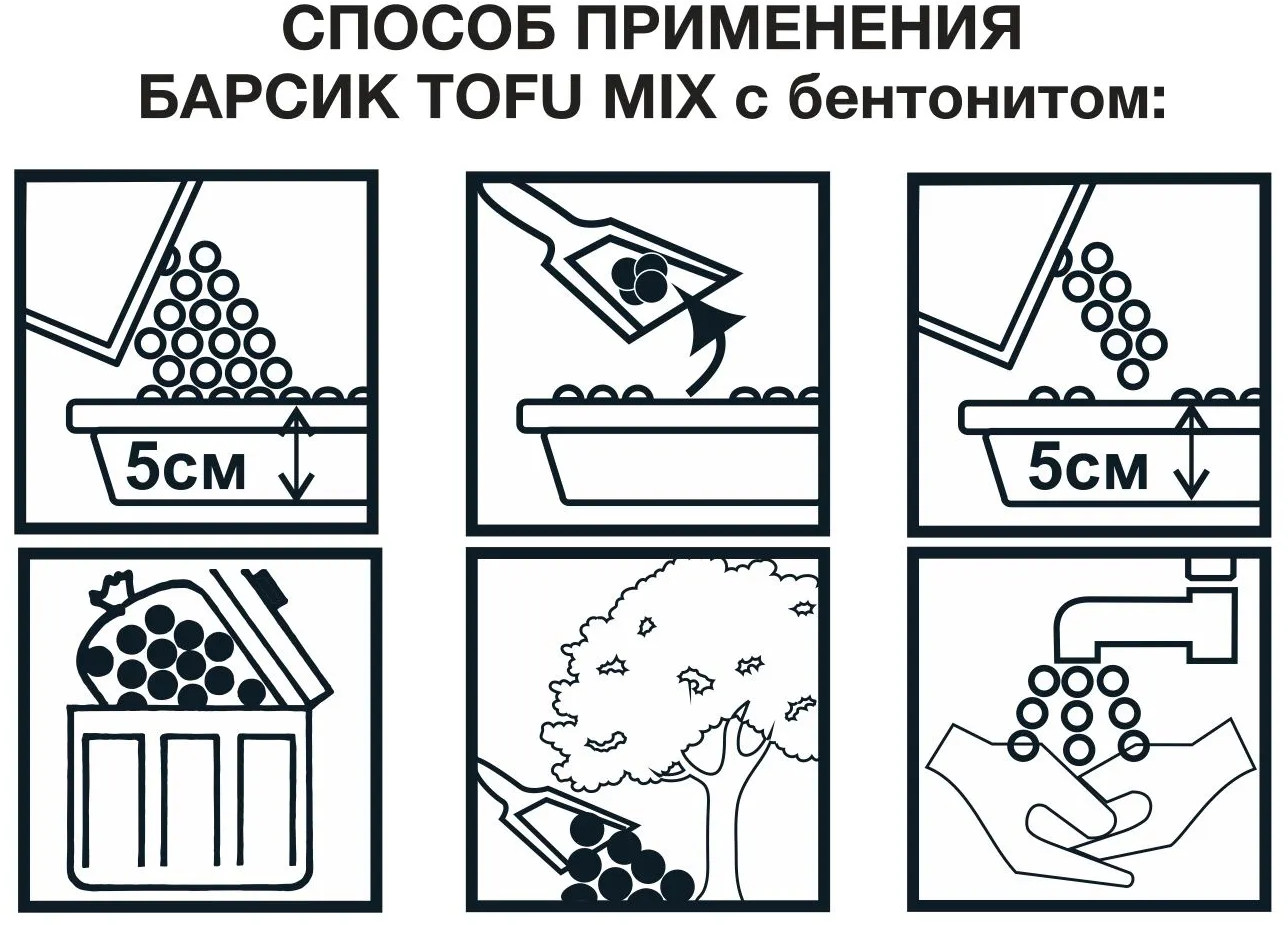 СПОСОБ ПРИМЕНЕНИЯ
БАРСИК TOFU MIX с бентонитом:

5см

5см