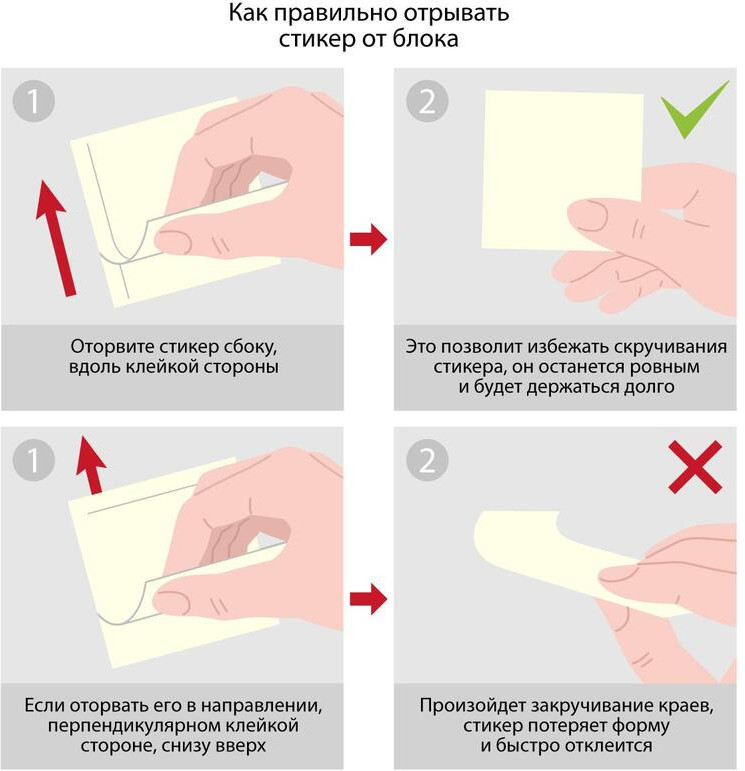 Как правильно отрывать стикер от блока

1

Оторвите стикер сбоку, вдоль клейкой стороны

2

Это позволит избежать скручивания стикера, он останется ровным и будет держаться долго

1

Если оторвать его в направлении, перпендикулярном клейкой стороне, снизу вверх

2

Произойдет закручивание краев, стикер потеряет форму и быстро отклеится