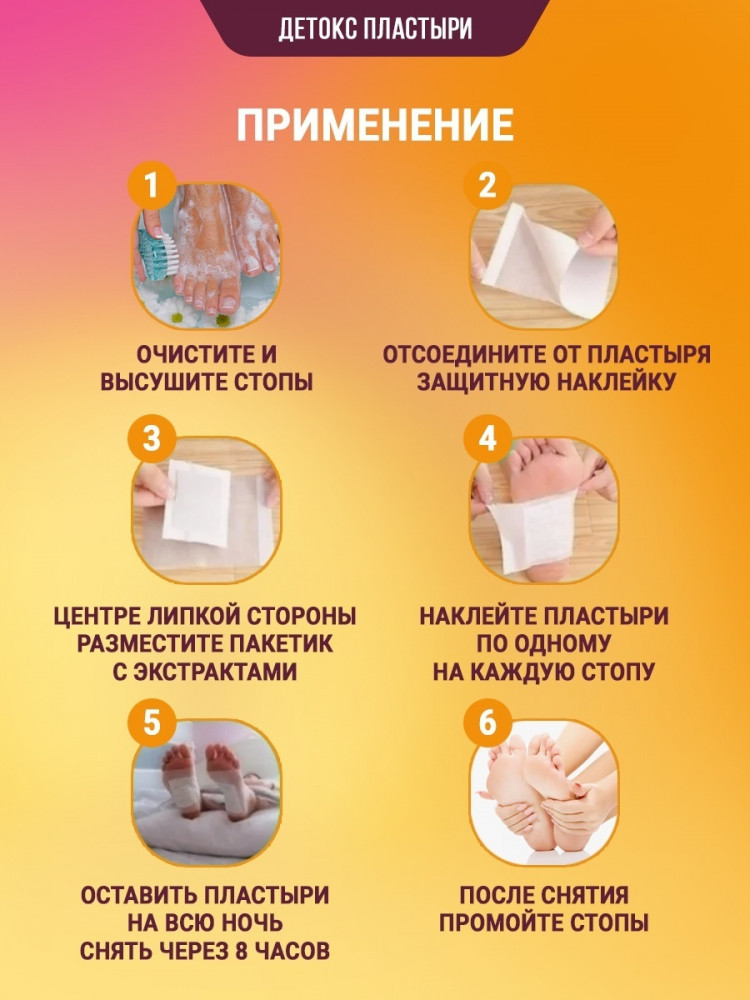 ДЕТОКС ПЛАСТЫРИ

ПРИМЕНЕНИЕ

1
ОЧИСТИТЕ И ВЫСУШИТЕ СТОПЫ

2
ОТСОЕДИНИТЕ ОТ ПЛАСТЫРЯ ЗАЩИТНУЮ НАКЛЕЙКУ

3
ЦЕНТРЕ ЛИПКОЙ СТОРОНЫ РАЗМЕСТИТЕ ПАКЕТИК С ЭКСТРАКТАМИ

4
НАКЛЕЙТЕ ПЛАСТЫРИ ПО ОДНОМУ НА КАЖДУЮ СТОПУ

5
ОСТАВИТЬ ПЛАСТЫРИ НА ВСЮ НОЧЬ СНЯТЬ ЧЕРЕЗ 8 ЧАСОВ

6
ПОСЛЕ СНЯТИЯ ПРОМОЙТЕ СТОПЫ