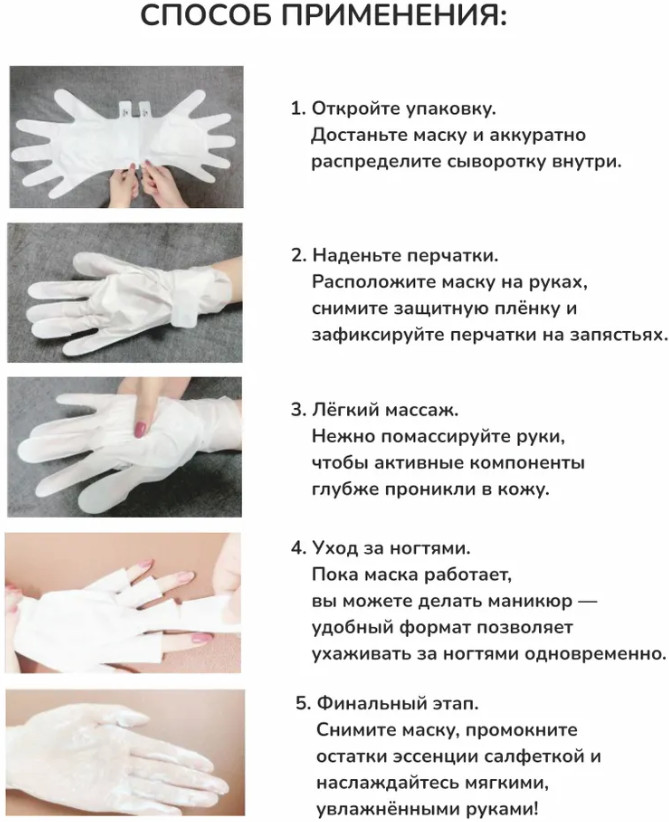 СПОСОБ ПРИМЕНЕНИЯ:

1. Откройте упаковку.
Достаньте маску и аккуратно распределите сыворотку внутри.

2. Наденьте перчатки.
Расположите маску на руках, снимите защитную плёнку и зафиксируйте перчатки на запястьях.

3. Лёгкий массаж.
Нежно помассируйте руки, чтобы активные компоненты глубже проникли в кожу.

4. Уход за ногтями.
Пока маска работает, вы можете делать маникюр — удобный формат позволяет ухаживать за ногтями одновременно.

5. Финальный этап.
Снимите маску, промокните остатки эссенции салфеткой и наслаждайтесь мягкими, увлажнёнными руками!