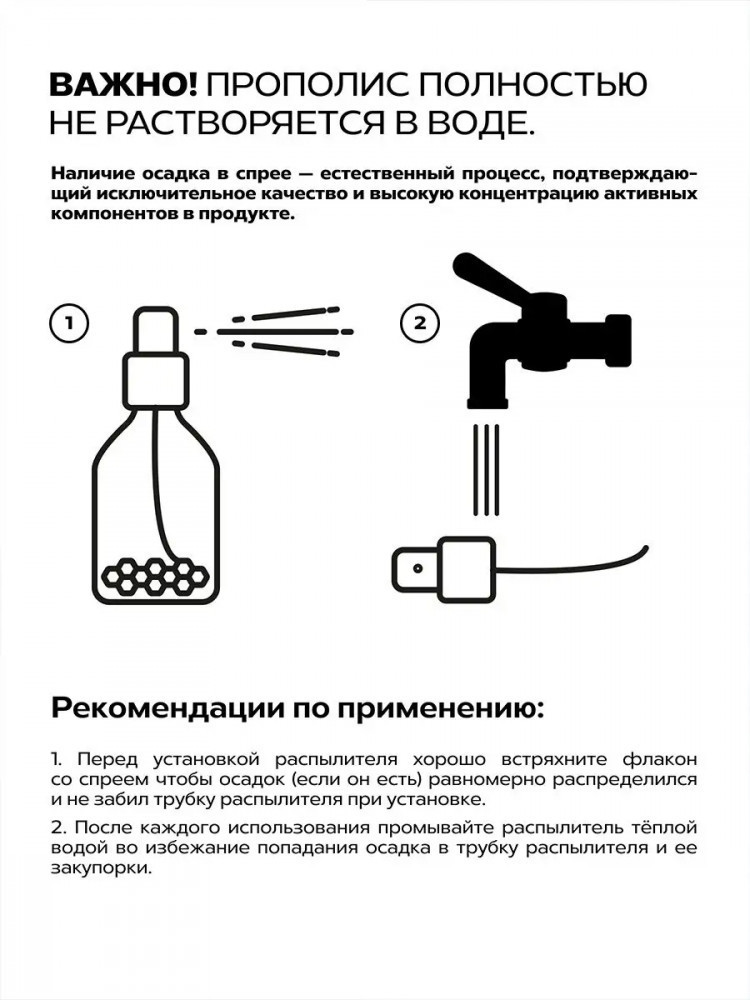 ВАЖНО! ПРОПОЛИС ПОЛНОСТЬЮ НЕ РАСТВОРЯЕТСЯ В ВОДЕ.

Наличие осадка в спрее — естественный процесс, подтверждающий исключительное качество и высокую концентрацию активных компонентов в продукте.

1

2

Рекомендации по применению:

1. Перед установкой распылителя хорошо встряхните флакон со спреем чтобы осадок (если он есть) равномерно распределился и не забил трубку распылителя при установке.

2. После каждого использования промывайте распылитель тёплой водой во избежание попадания осадка в трубку распылителя и ее закупорки.