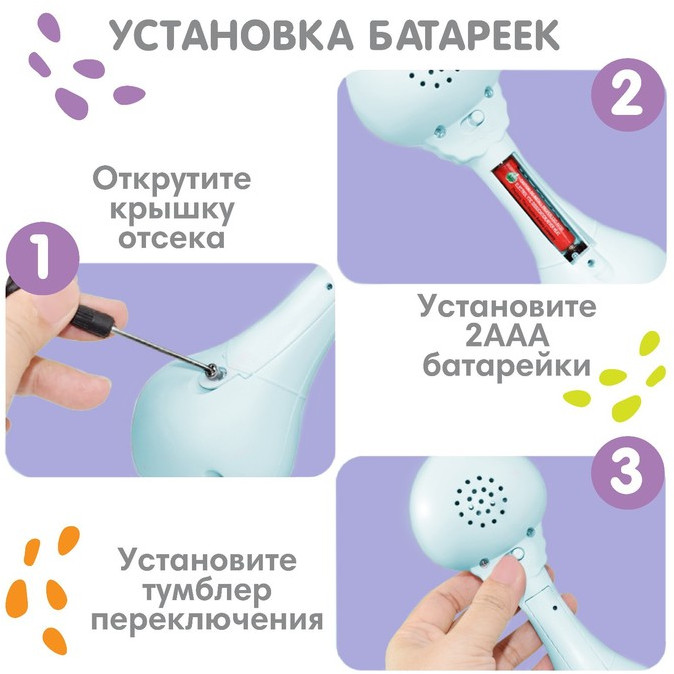 УСТАНОВКА БАТАРЕЕК

2

Открутите крышку отсека

1

Установите 2ААА батарейки

3

Установите тумблер переключения