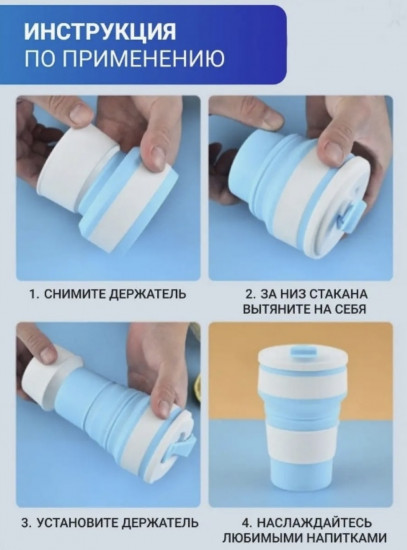 ИНСТРУКЦИЯ
ПО ПРИМЕНЕНИЮ

1. СНИМИТЕ ДЕРЖАТЕЛЬ

2. ЗА НИЗ СТАКАНА ВЫТЯНИТЕ НА СЕБЯ

3. УСТАНОВИТЕ ДЕРЖАТЕЛЬ

4. НАСЛАЖДАЙТЕСЬ ЛЮБИМЫМИ НАПИТКАМИ