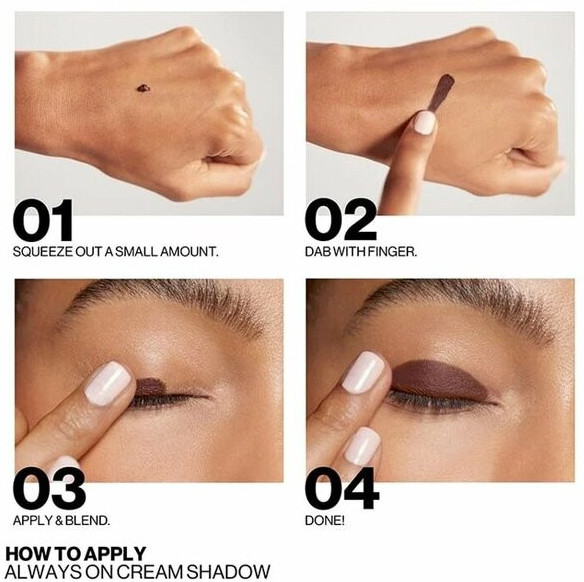 01
SQUEEZE OUT A SMALL AMOUNT.

02
DAB WITH FINGER.

03
APPLY & BLEND.

04
DONE!

HOW TO APPLY
ALWAYS ON CREAM SHADOW