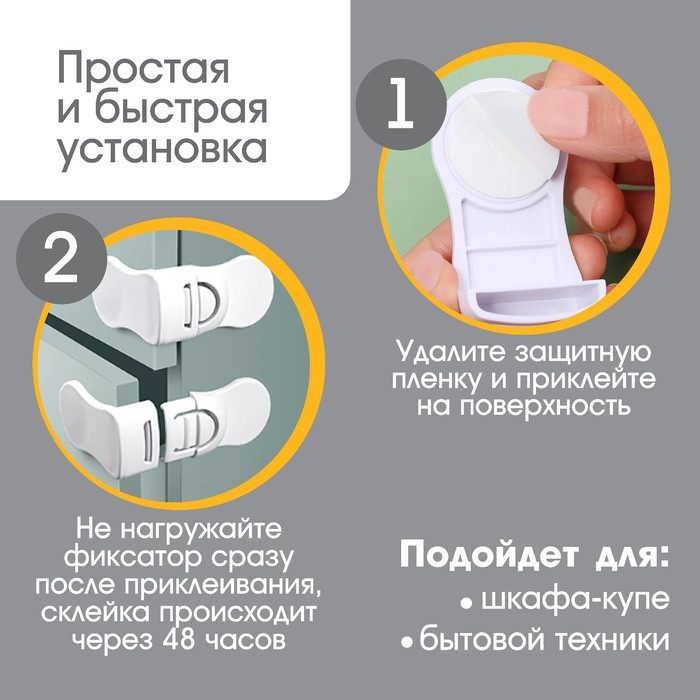 Простая и быстрая установка

1

Удалите защитную пленку и приклейте на поверхность

2

Не нагружайте фиксатор сразу после приклеивания, склейка происходит через 48 часов

Подойдет для:
• шкафа-купе
• бытовой техники