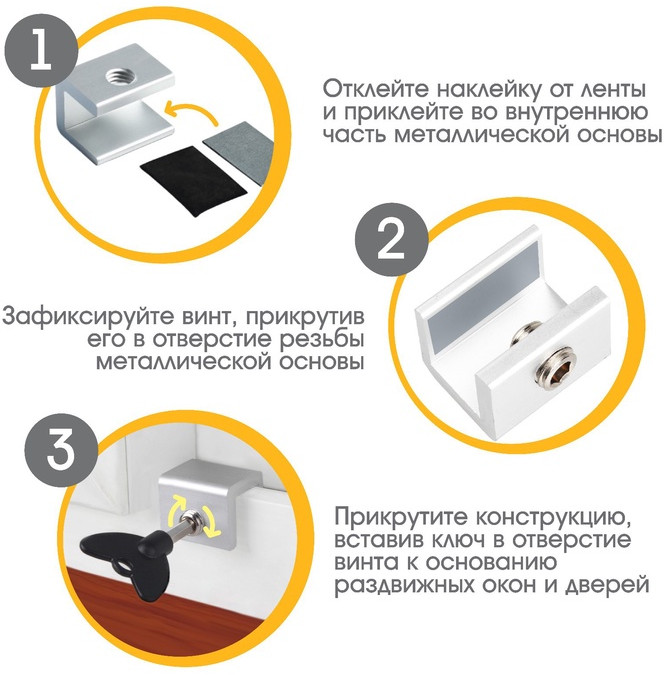 1

Отклейте наклейку от ленты и приклейте во внутреннюю часть металлической основы

2

Зафиксируйте винт, прикрутив его в отверстие резьбы металлической основы

3

Прикрутите конструкцию, вставив ключ в отверстие винта к основанию раздвижных окон и дверей