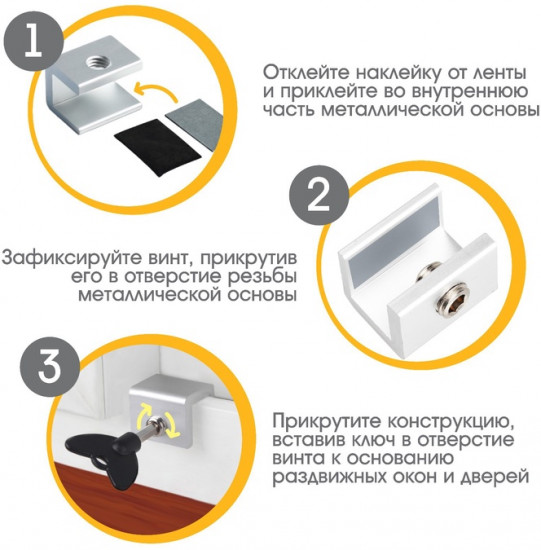 1

Отклейте наклейку от ленты и приклейте во внутреннюю часть металлической основы

2

Зафиксируйте винт, прикрутив его в отверстие резьбы металлической основы

3

Прикрутите конструкцию, вставив ключ в отверстие винта к основанию раздвижных окон и дверей