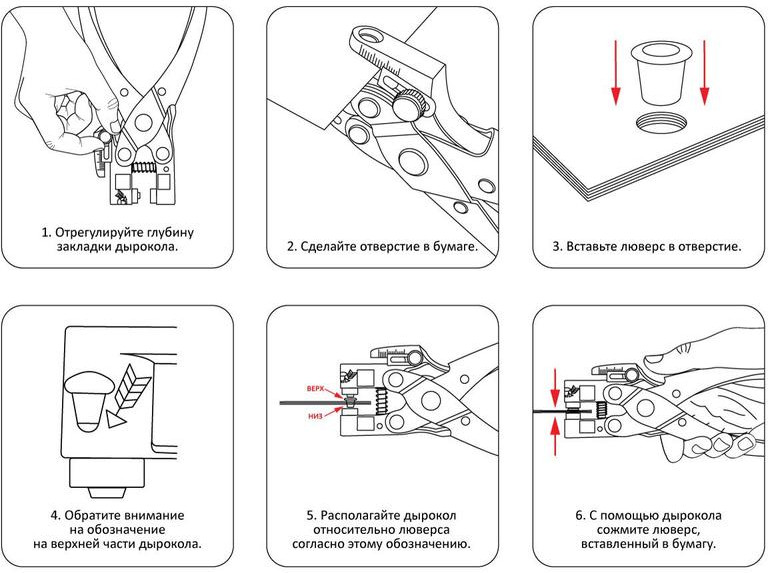 1. Отрегулируйте глубину закладки дырокола.

2. Сделайте отверстие в бумаге.

3. Вставьте люверс в отверстие.

4. Обратите внимание на обозначение на верхней части дырокола.

ВЕРХ

НИЗ

5. Располагайте дырокол относительно люверса согласно этому обозначению.

6. С помощью дырокола сожмите люверс, вставленный в бумагу.