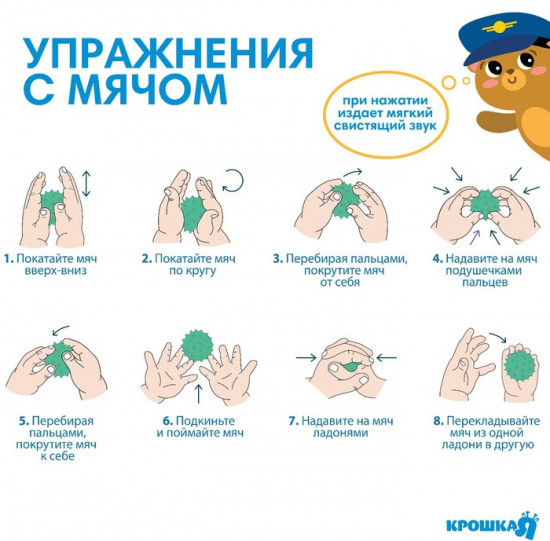 УПРАЖНЕНИЯ С МЯЧОМ

при нажатии издает мягкий свистящий звук

1. Покатайте мяч вверх-вниз

2. Покатайте мяч по кругу

3. Перебирая пальцами, покрутите мяч от себя

4. Надавите на мяч подушечками пальцев

5. Перебирая пальцами, покрутите мяч к себе

6. Подкиньте и поймайте мяч

7. Надавите на мяч ладонями

8. Перекладывайте мяч из одной ладони в другую

КРОШКА Я