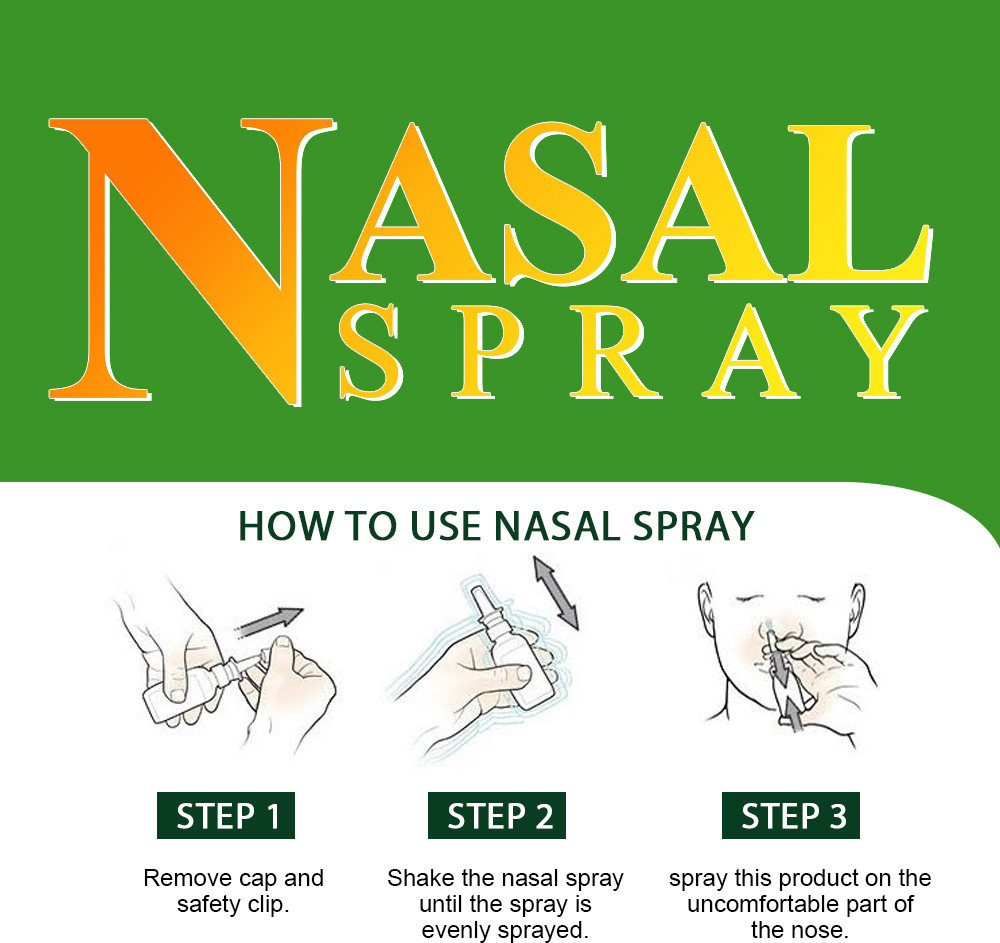 NASAL
SPRAY

HOW TO USE NASAL SPRAY

STEP 1

Remove cap and safety clip.

STEP 2

Shake the nasal spray until the spray is evenly sprayed.

STEP 3

spray this product on the uncomfortable part of the nose.