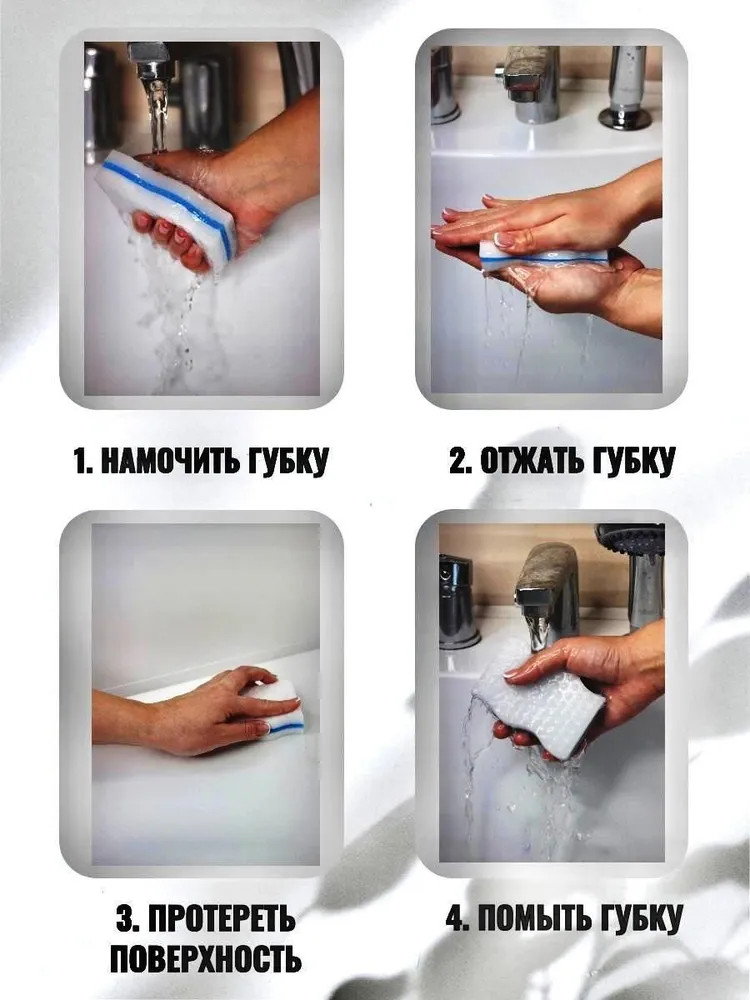 1. НАМОЧИТЬ ГУБКУ

2. ОТЖАТЬ ГУБКУ

3. ПРОТЕРЕТЬ ПОВЕРХНОСТЬ

4. ПОМЫТЬ ГУБКУ