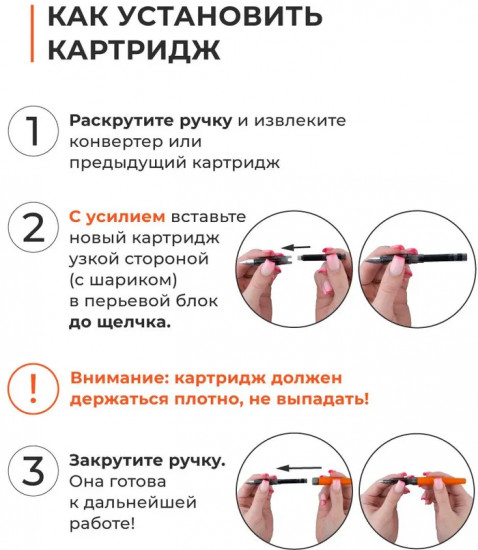 КАК УСТАНОВИТЬ КАРТРИДЖ

1 Раскрутите ручку и извлеките конвертер или предыдущий картридж

2 С усилием вставьте новый картридж узкой стороной (с шариком) в перьевой блок до щелчка.

! Внимание: картридж должен держаться плотно, не выпадать!

3 Закрутите ручку. Она готова к дальнейшей работе!